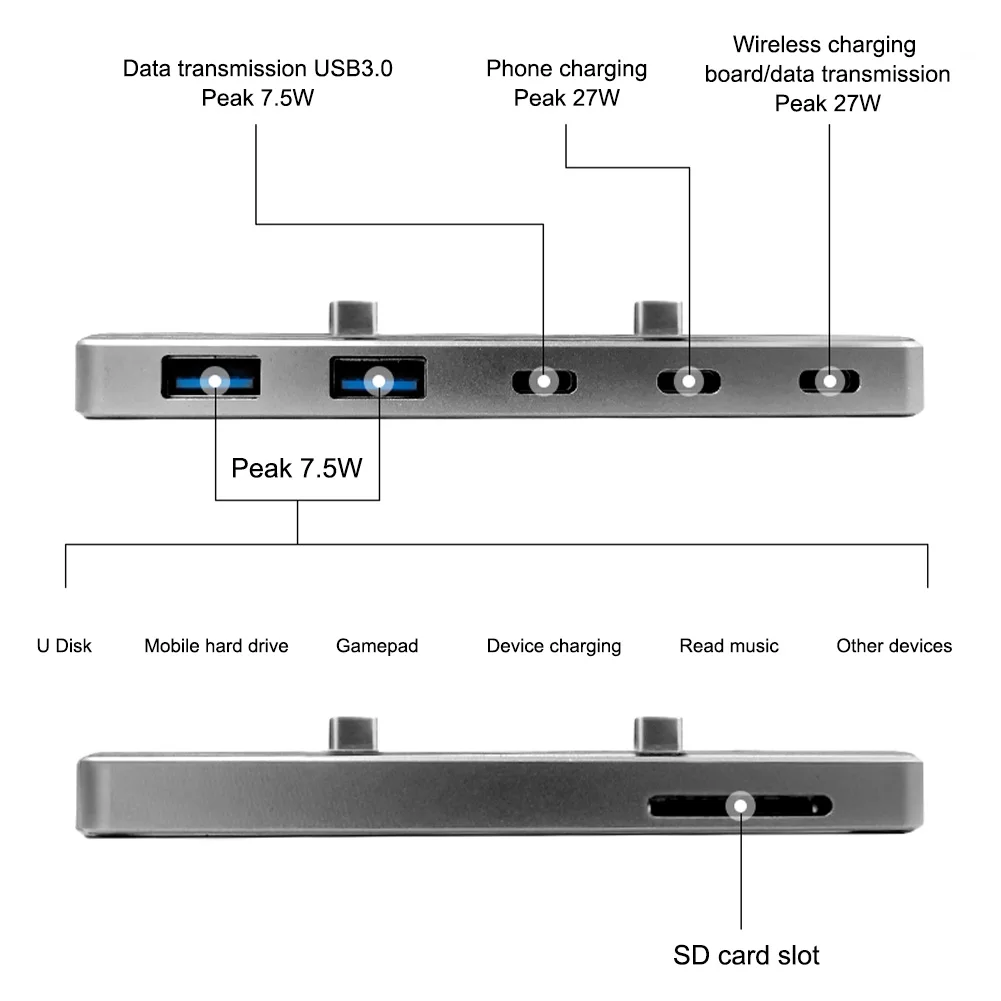 Data transmission USB3.0
Peak 7.5W

Phone charging
Peak 27W

Wireless charging
board/data transmission
Peak 27W

Peak 7.5W

U Disk

Mobile hard drive

Gamepad

Device charging

Read music

Other devices

SD card slot