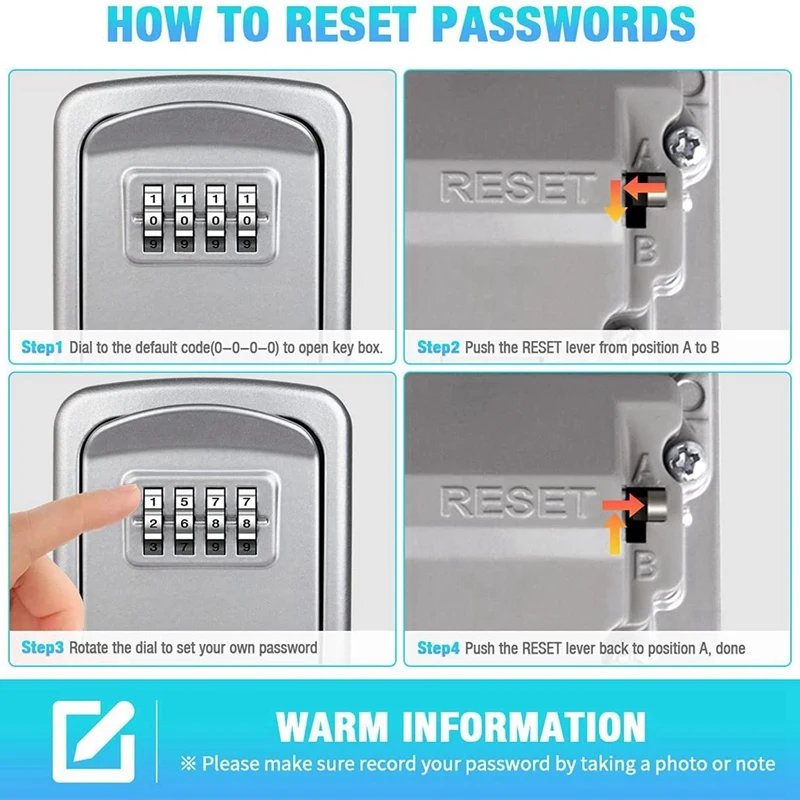 HOW TO RESET PASSWORDS

1 1 1 1
0 0 0 0
9 9 9 9

Step1 Dial to the default code(0–0–0–0) to open key box.

RESET
A
B

Step2 Push the RESET lever from position A to B

1 5 7 7
2 6 8 8
3 7 9 9

Step3 Rotate the dial to set your own password

RESET
A
B

Step4 Push the RESET lever back to position A, done

WARM INFORMATION
※ Please make sure record your password by taking a photo or note