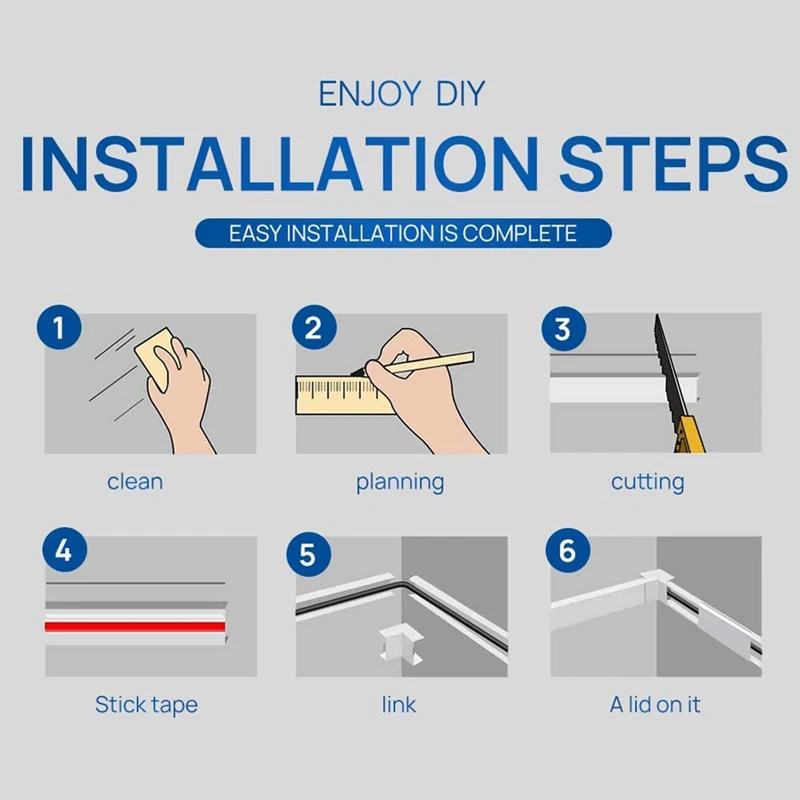 ENJOY DIY

INSTALLATION STEPS

EASY INSTALLATION IS COMPLETE

1

clean

2

planning

3

cutting

4

Stick tape

5

link

6

A lid on it