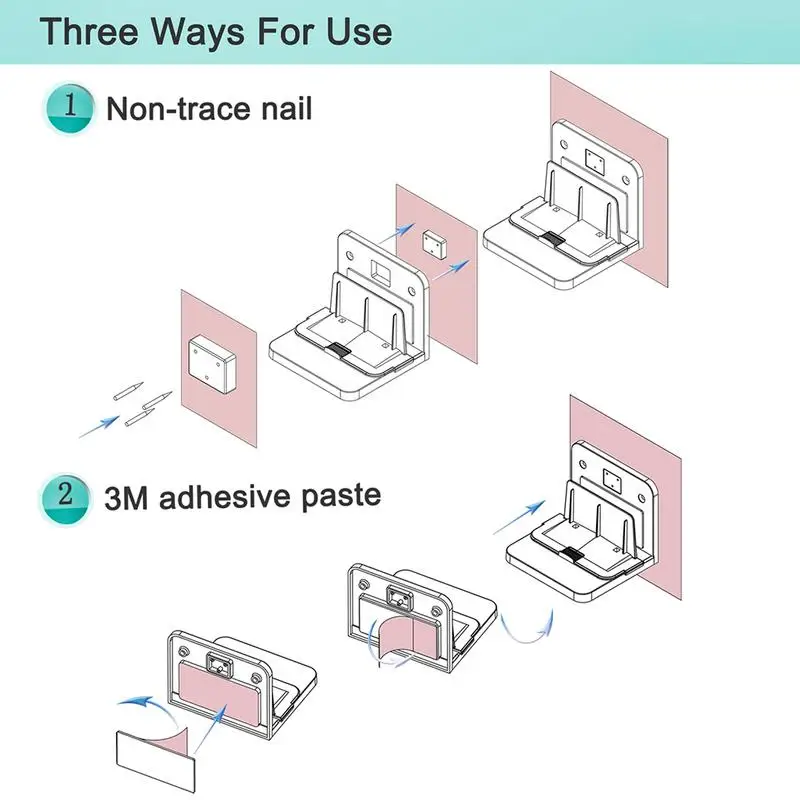 Three Ways For Use

1 Non-trace nail

2 3M adhesive paste