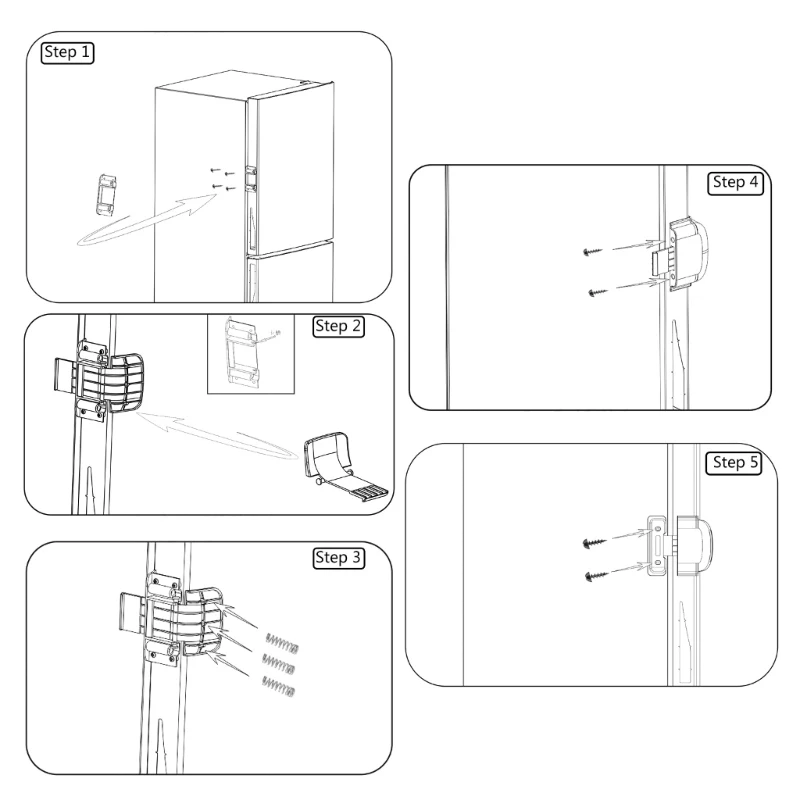 Step 1

Step 2

Step 3

Step 4

Step 5