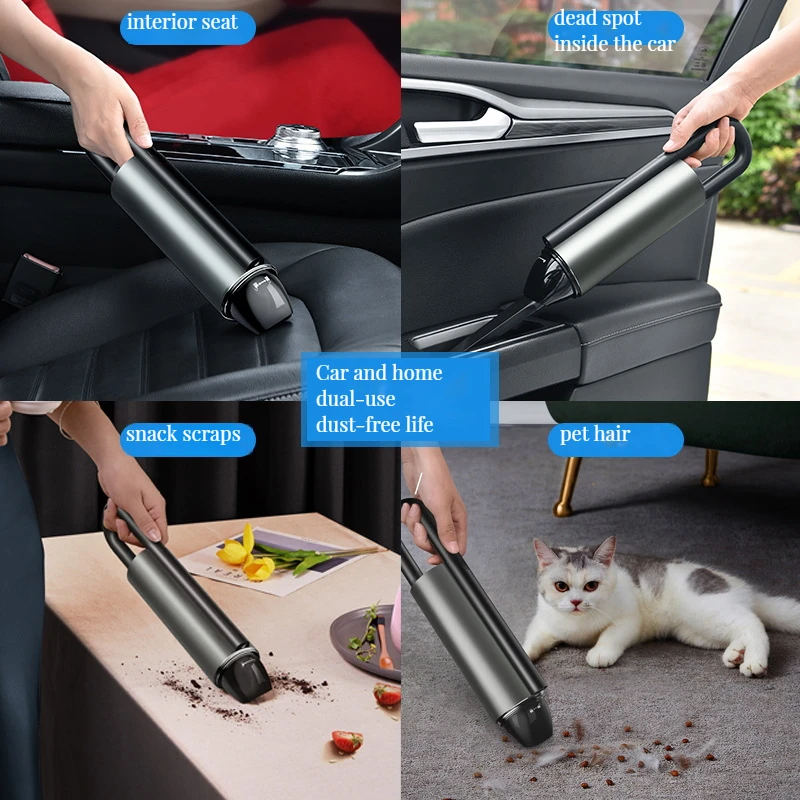 interior seat

dead spot
inside the car

Car and home
dual-use
dust-free life

snack scraps

pet hair