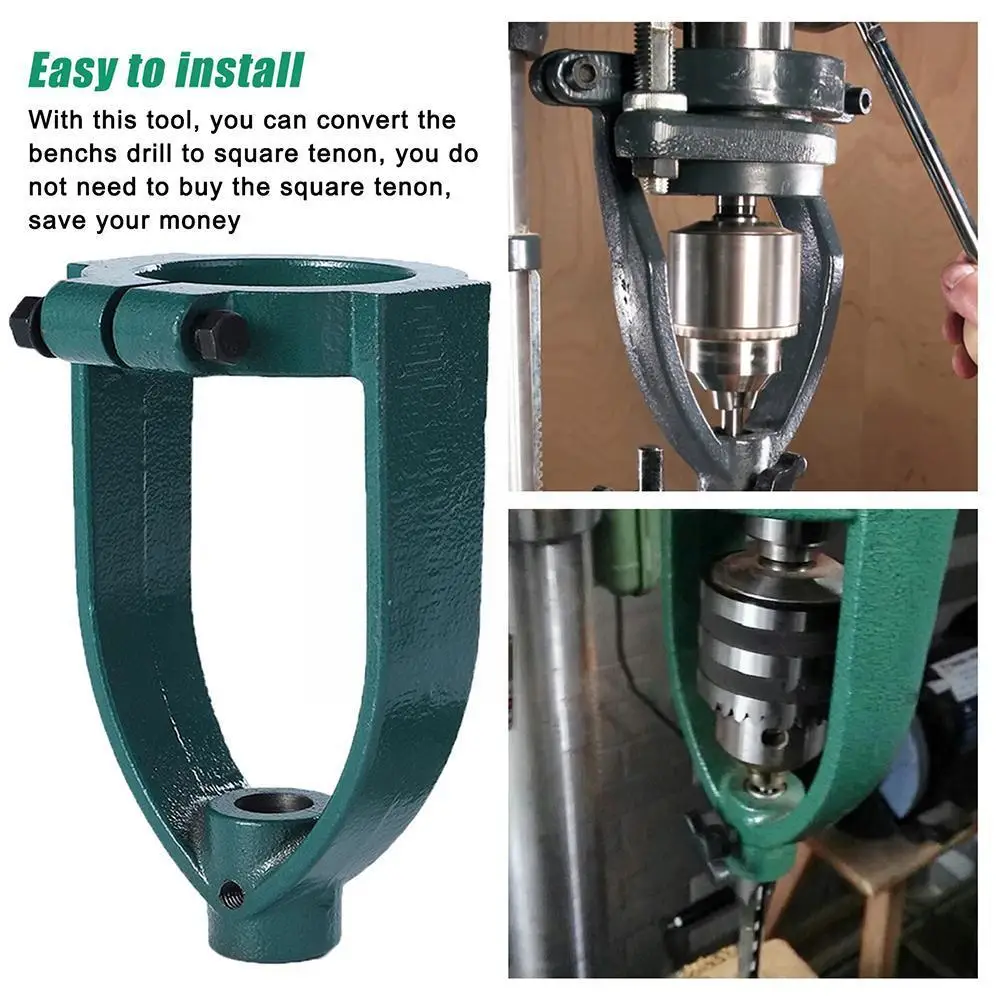 Easy to install

With this tool, you can convert the benchs drill to square tenon, you do not need to buy the square tenon, save your money