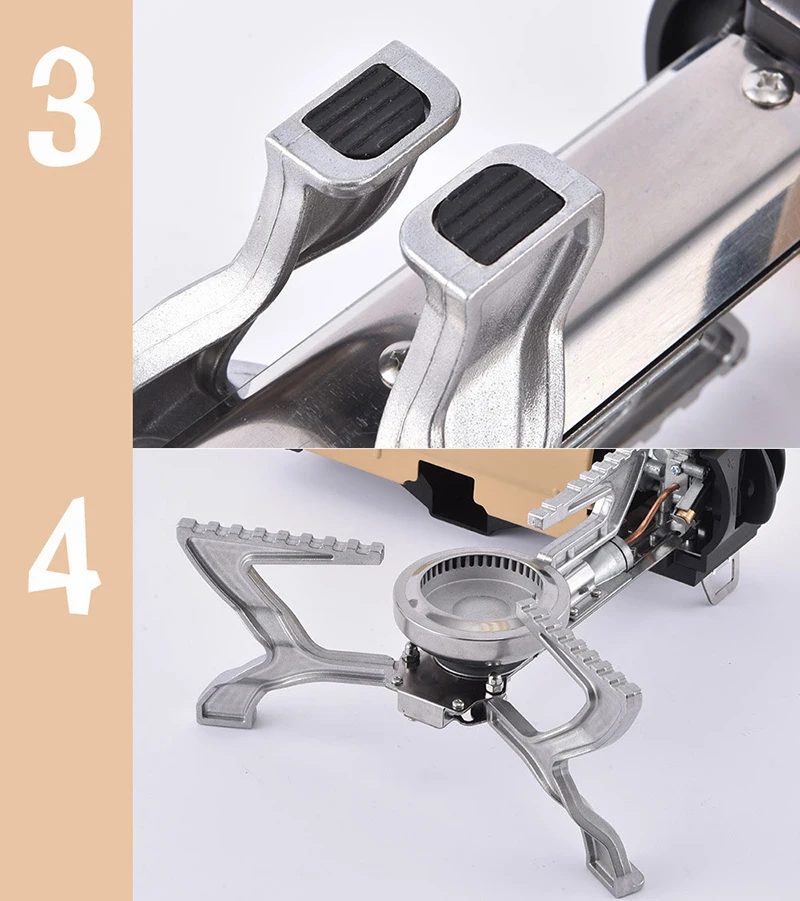 3

4