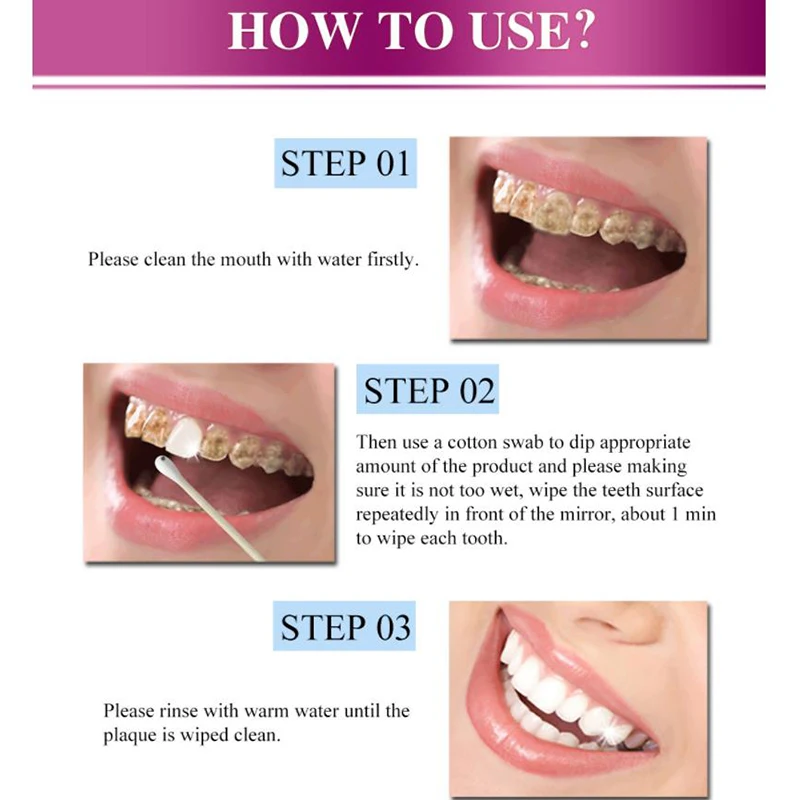 HOW TO USE?

STEP 01

Please clean the mouth with water firstly.

STEP 02

Then use a cotton swab to dip appropriate amount of the product and please making sure it is not too wet, wipe the teeth surface repeatedly in front of the mirror, about 1 min to wipe each tooth.

STEP 03

Please rinse with warm water until the plaque is wiped clean.