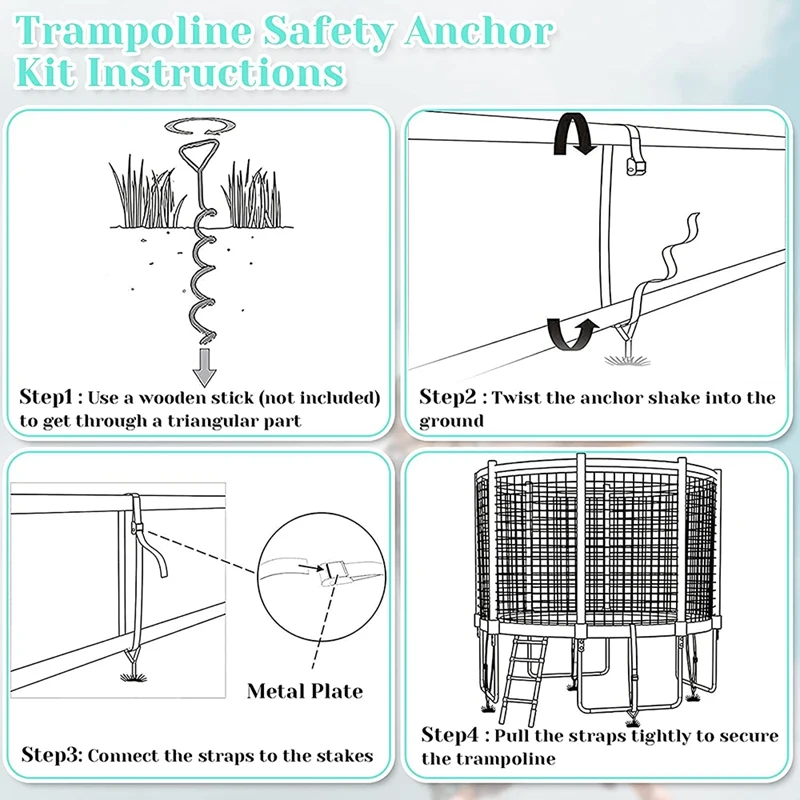 Trampoline Safety Anchor Kit Instructions

Step1 : Use a wooden stick (not included) to get through a triangular part

Step2 : Twist the anchor shake into the ground

Metal Plate

Step3: Connect the straps to the stakes

Step4 : Pull the straps tightly to secure the trampoline