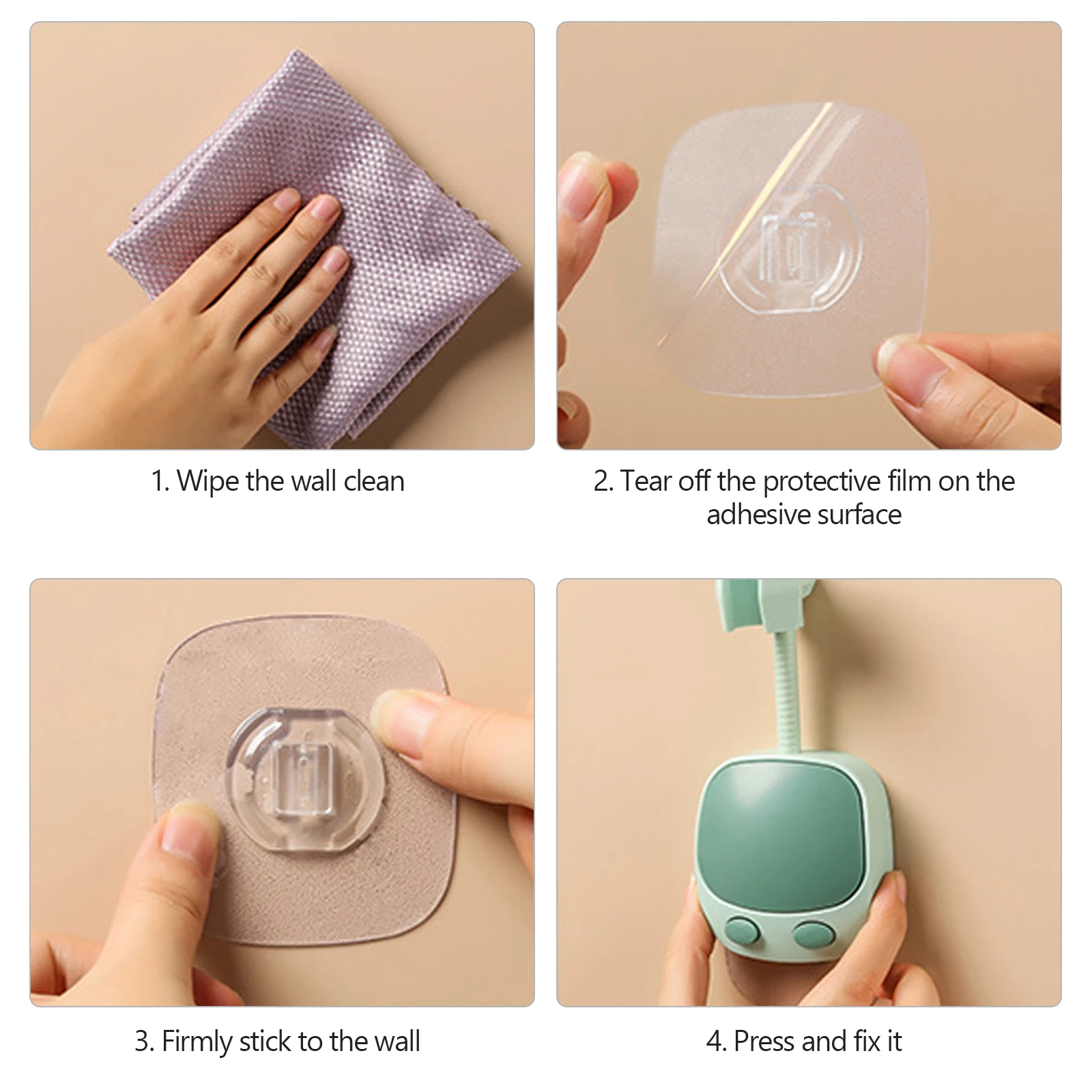 1. Wipe the wall clean

2. Tear off the protective film on the adhesive surface

3. Firmly stick to the wall

4. Press and fix it