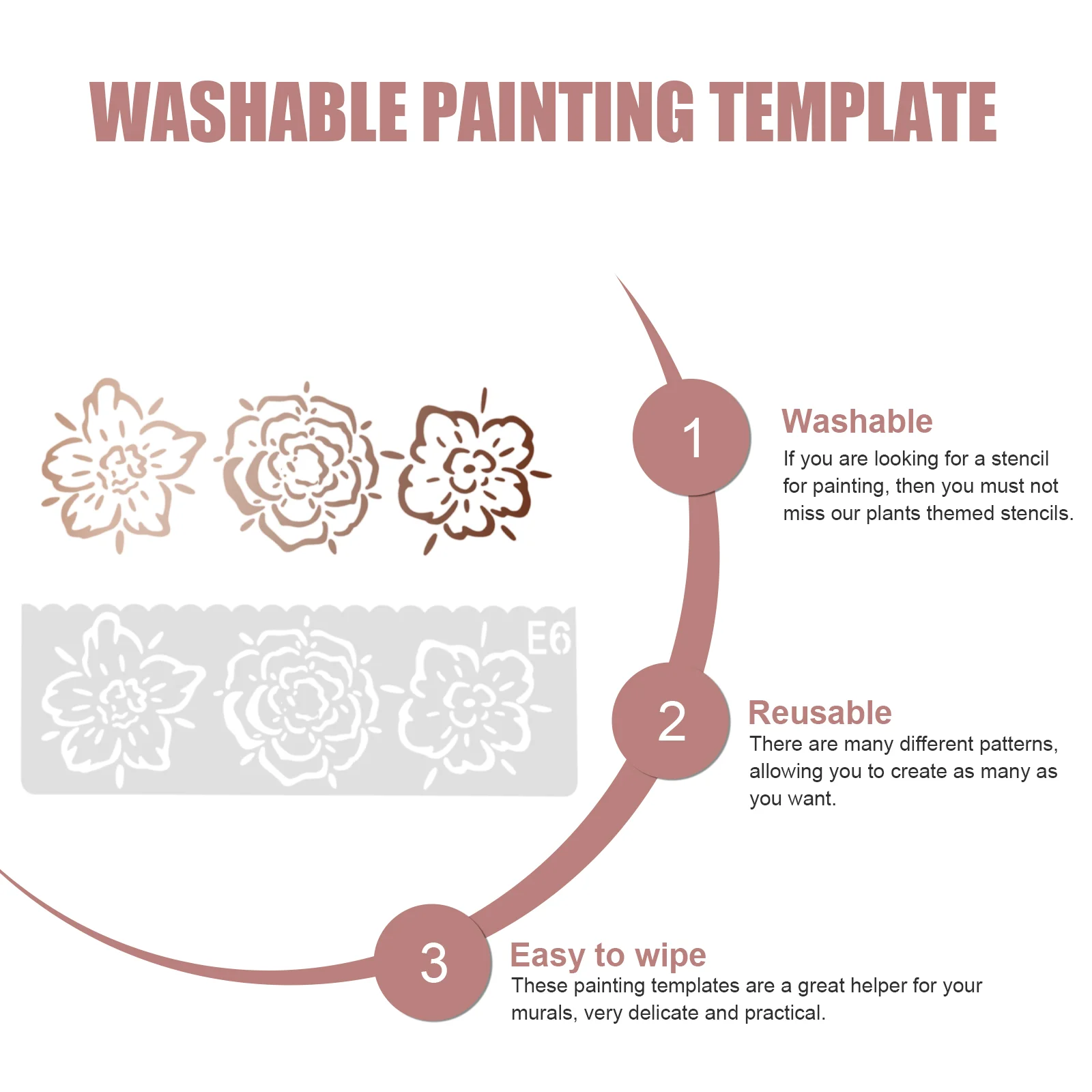 WASHABLE PAINTING TEMPLATE

E6

1

Washable

If you are looking for a stencil for painting, then you must not miss our plants themed stencils.

2

Reusable

There are many different patterns, allowing you to create as many as you want.

3

Easy to wipe

These painting templates are a great helper for your murals, very delicate and practical.