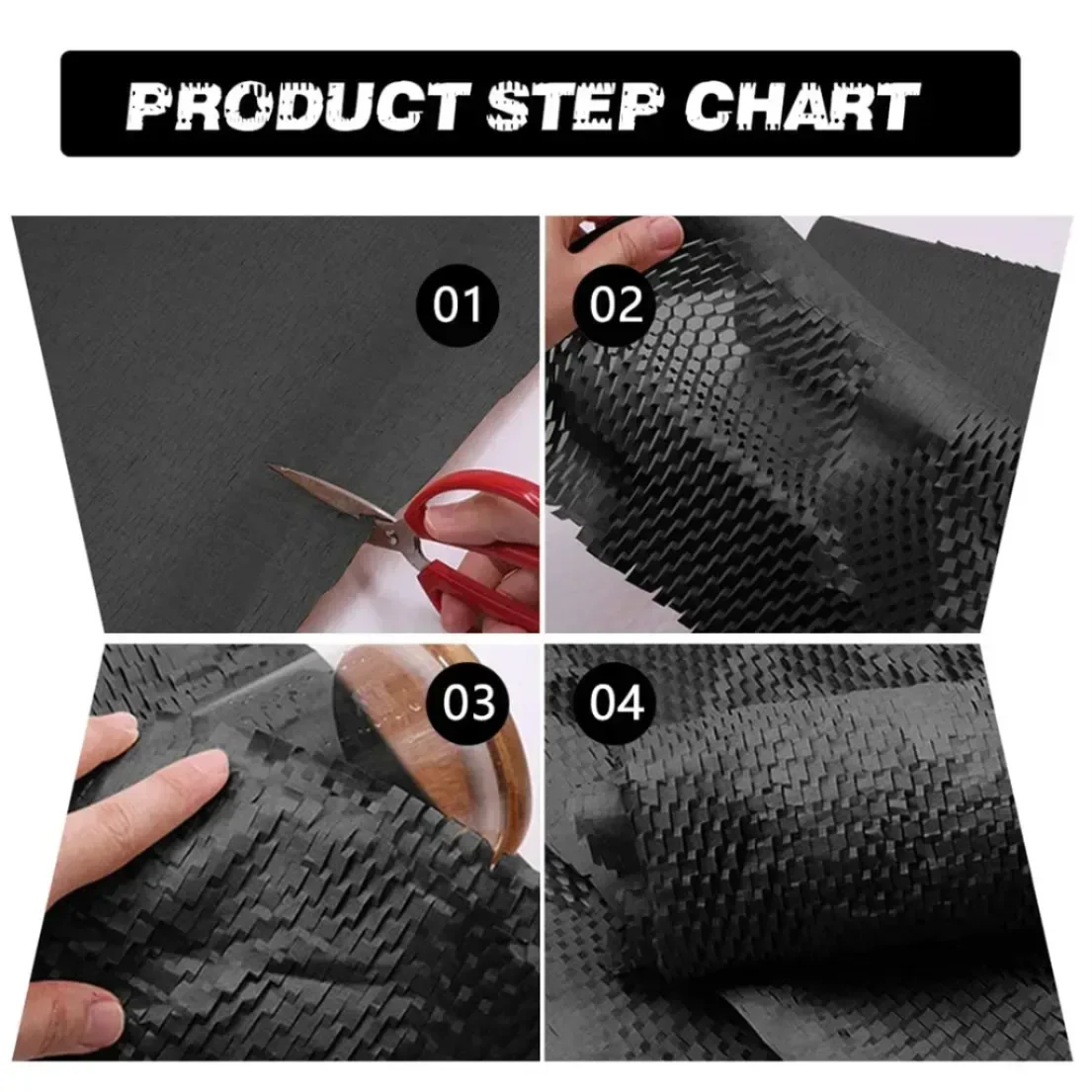 PRODUCT STEP CHART

01

02

03

04