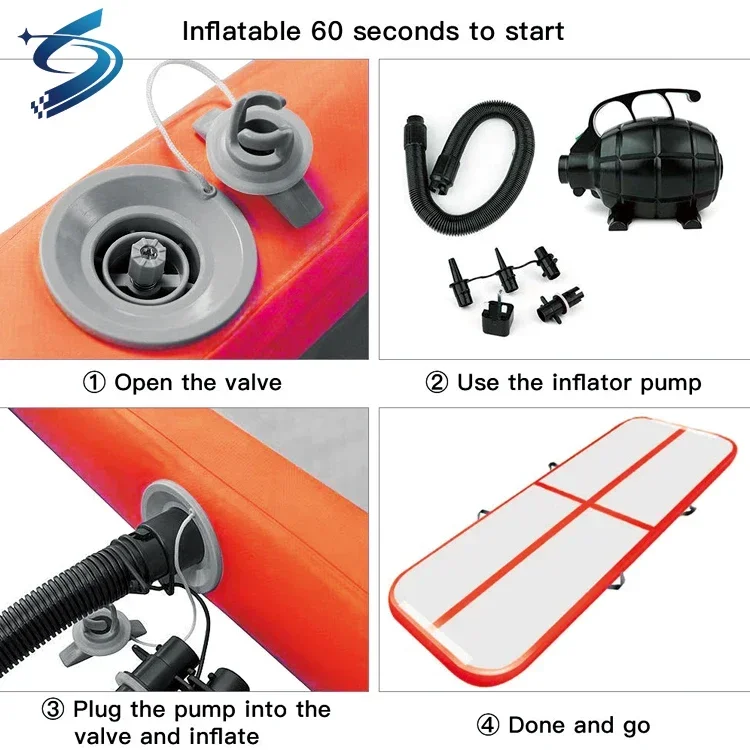 Inflatable 60 seconds to start

① Open the valve

② Use the inflator pump

③ Plug the pump into the valve and inflate

④ Done and go