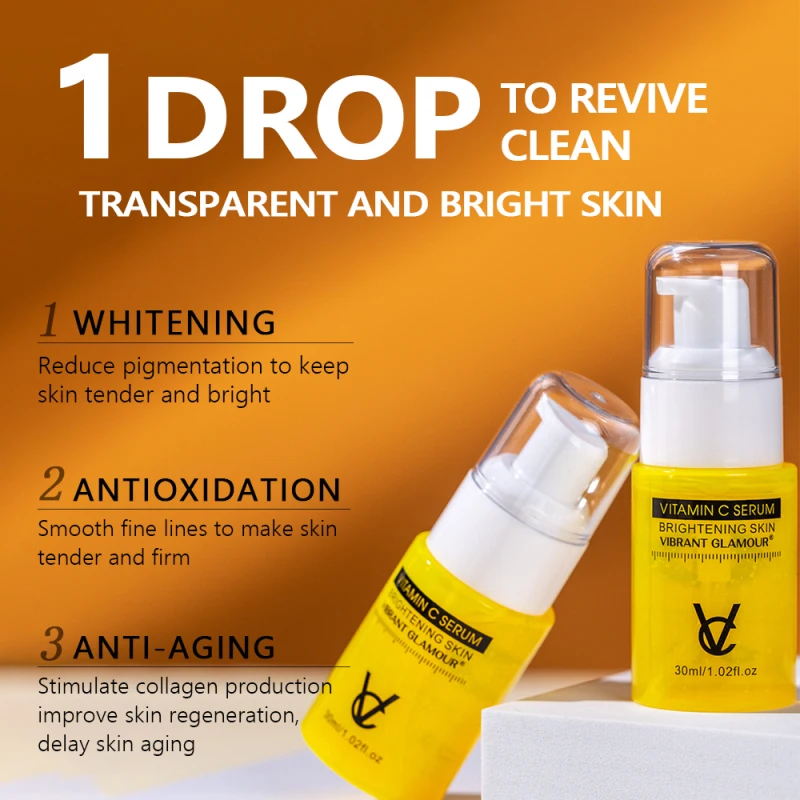 1 DROP TO REVIVE CLEAN

TRANSPARENT AND BRIGHT SKIN

1 WHITENING

Reduce pigmentation to keep skin tender and bright

2 ANTIOXIDATION

Smooth fine lines to make skin tender and firm

3 ANTI-AGING

Stimulate collagen production improve skin regeneration, delay skin aging

VITAMIN C SERUM
BRIGHTENING SKIN
VIBRANT GLAMOUR®
VC
30ml/1.02fl.oz

VITAMIN C SERUM
BRIGHTENING SKIN
VIBRANT GLAMOUR®
VC
30ml/1.02fl.oz