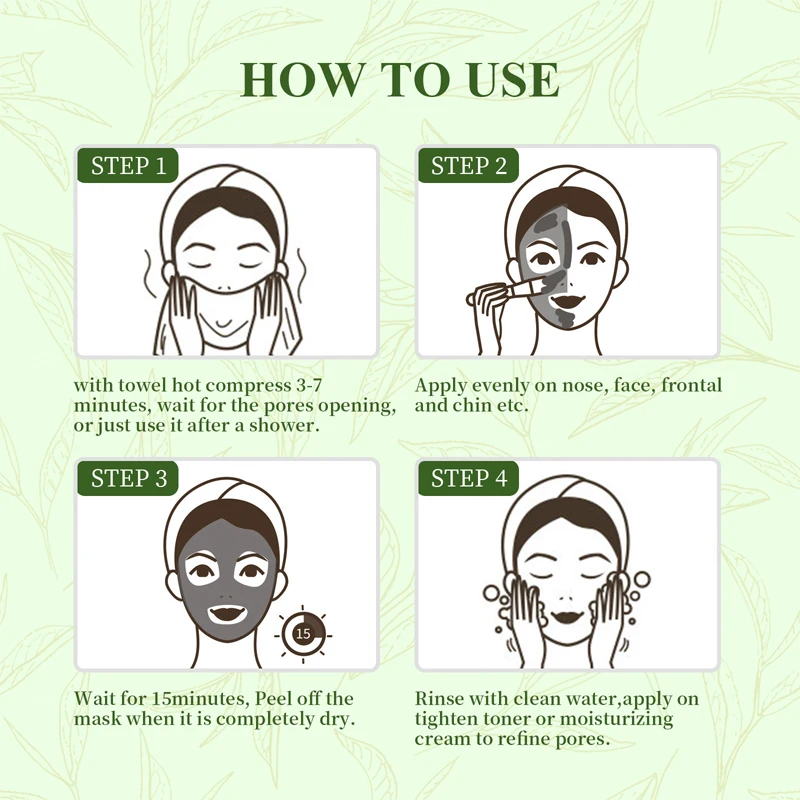 HOW TO USE

STEP 1

with towel hot compress 3-7 minutes, wait for the pores opening, or just use it after a shower.

STEP 2

Apply evenly on nose, face, frontal and chin etc.

STEP 3

15

Wait for 15minutes, Peel off the mask when it is completely dry.

STEP 4

Rinse with clean water,apply on tighten toner or moisturizing cream to refine pores.