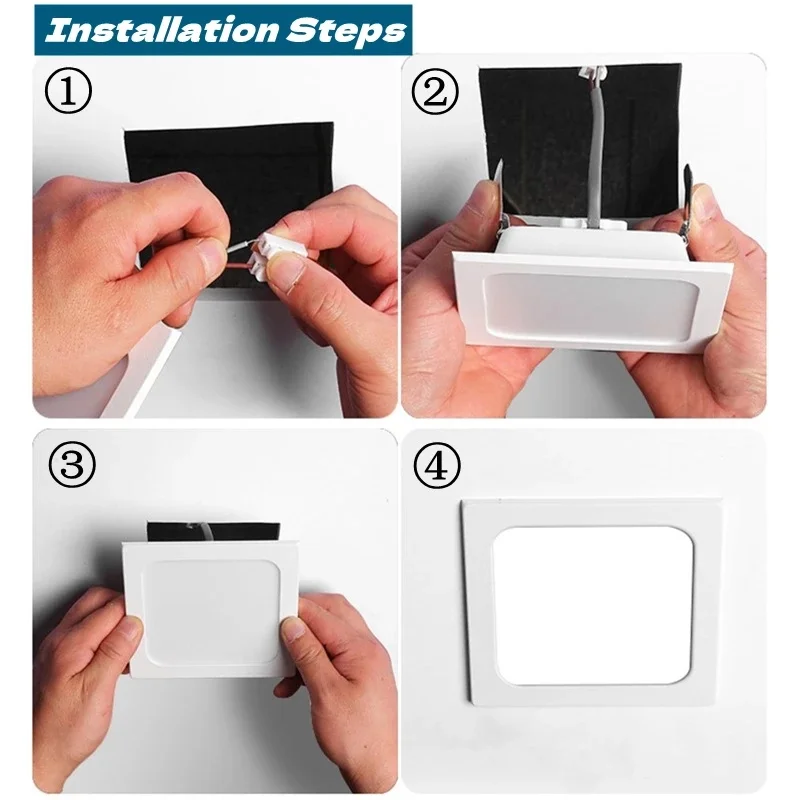 Installation Steps

①

②

③

④