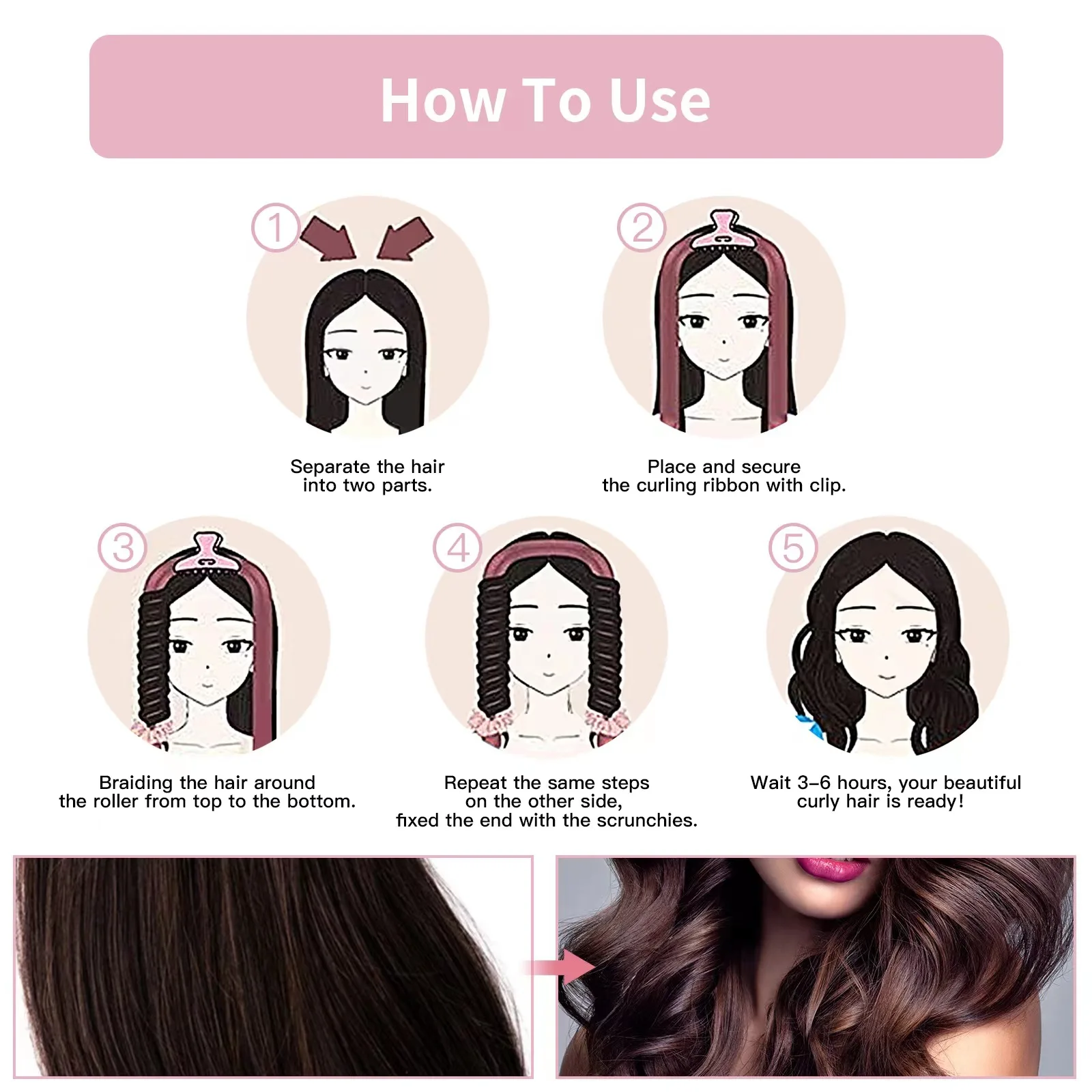 How To Use

1

Separate the hair into two parts.

2

Place and secure the curling ribbon with clip.

3

Braiding the hair around the roller from top to the bottom.

4

Repeat the same steps on the other side, fixed the end with the scrunchies.

5

Wait 3-6 hours, your beautiful curly hair is ready!