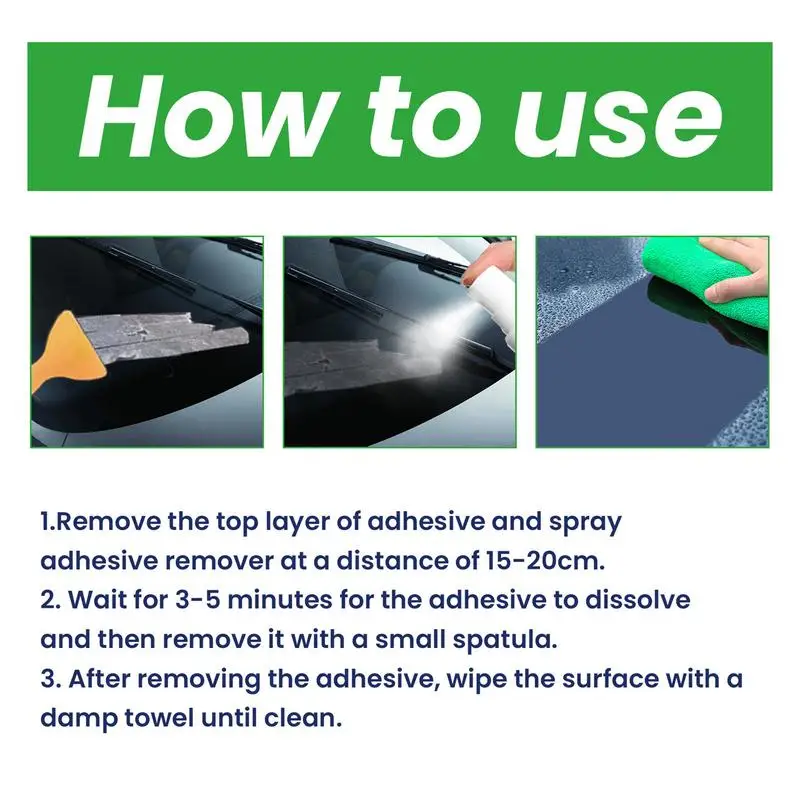 How to use

1.Remove the top layer of adhesive and spray adhesive remover at a distance of 15-20cm.
2. Wait for 3-5 minutes for the adhesive to dissolve and then remove it with a small spatula.
3. After removing the adhesive, wipe the surface with a damp towel until clean.