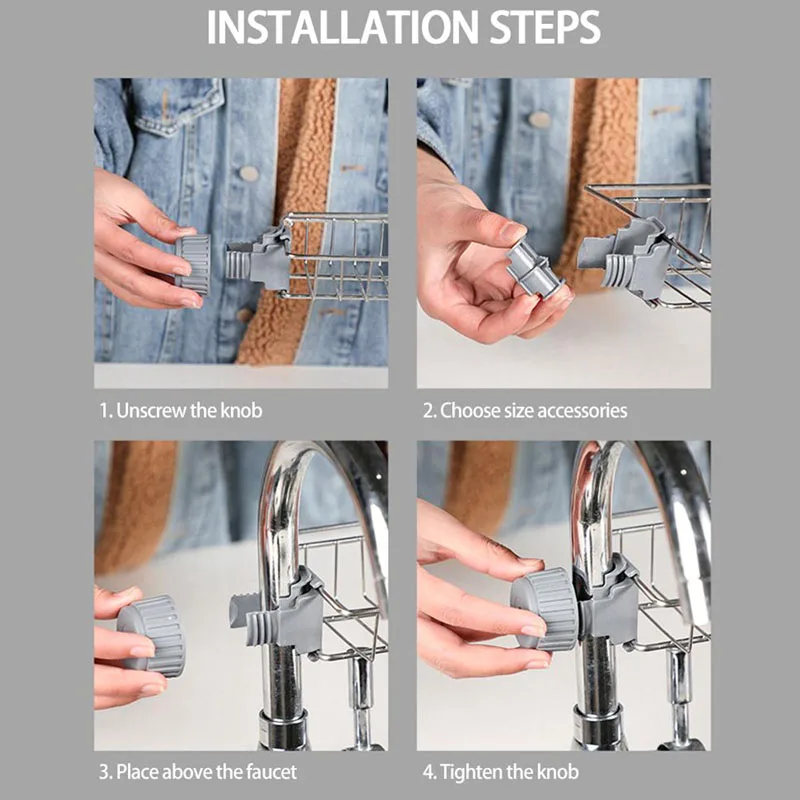 INSTALLATION STEPS

1. Unscrew the knob

2. Choose size accessories

3. Place above the faucet

4. Tighten the knob