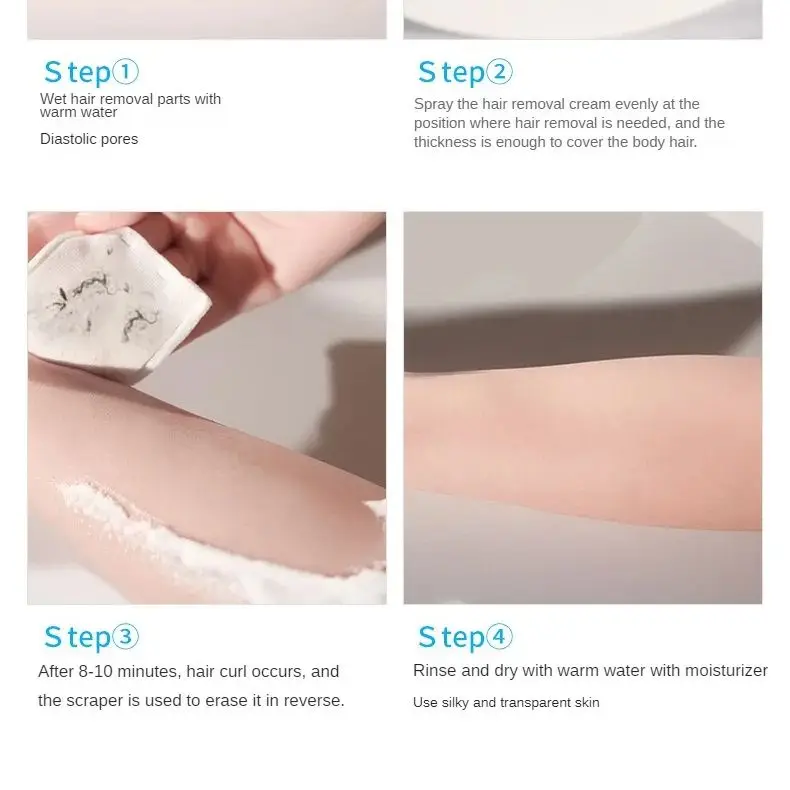 Step①
Wet hair removal parts with warm water

Diastolic pores

Step②
Spray the hair removal cream evenly at the position where hair removal is needed, and the thickness is enough to cover the body hair.

Step③
After 8-10 minutes, hair curl occurs, and the scraper is used to erase it in reverse.

Step④
Rinse and dry with warm water with moisturizer

Use silky and transparent skin