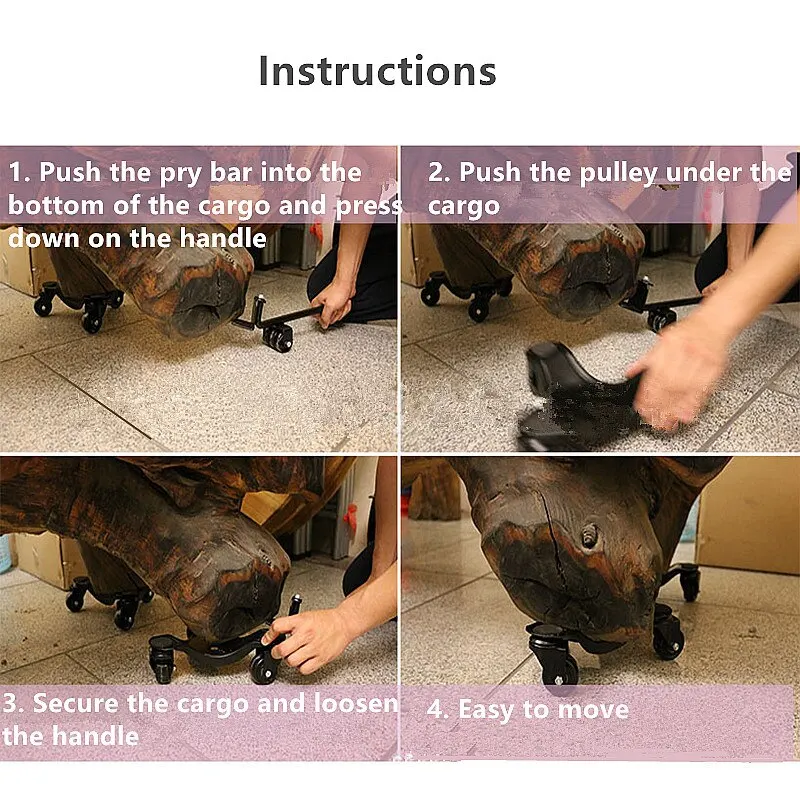 Instructions

1. Push the pry bar into the bottom of the cargo and press down on the handle

2. Push the pulley under the cargo

3. Secure the cargo and loosen the handle

4. Easy to move