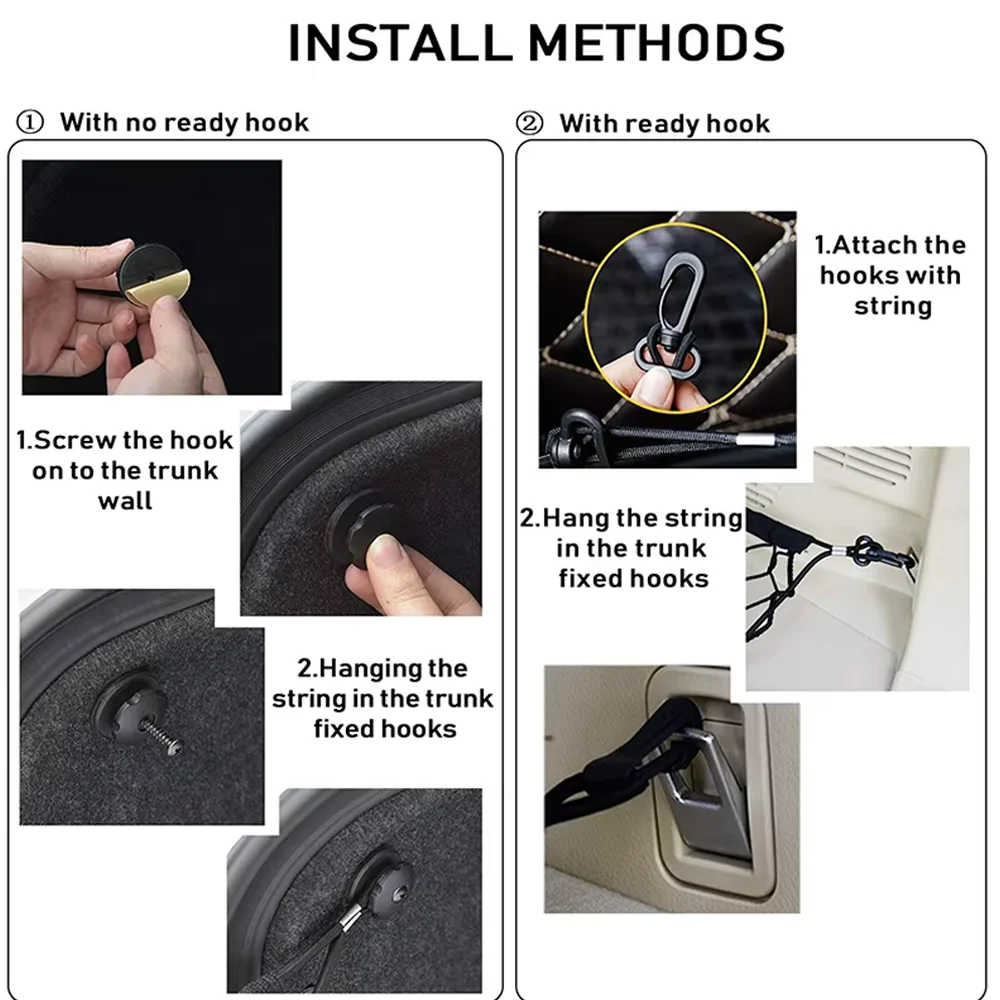 INSTALL METHODS

① With no ready hook

1.Screw the hook on to the trunk wall

2.Hanging the string in the trunk fixed hooks

② With ready hook

1.Attach the hooks with string

2.Hang the string in the trunk fixed hooks