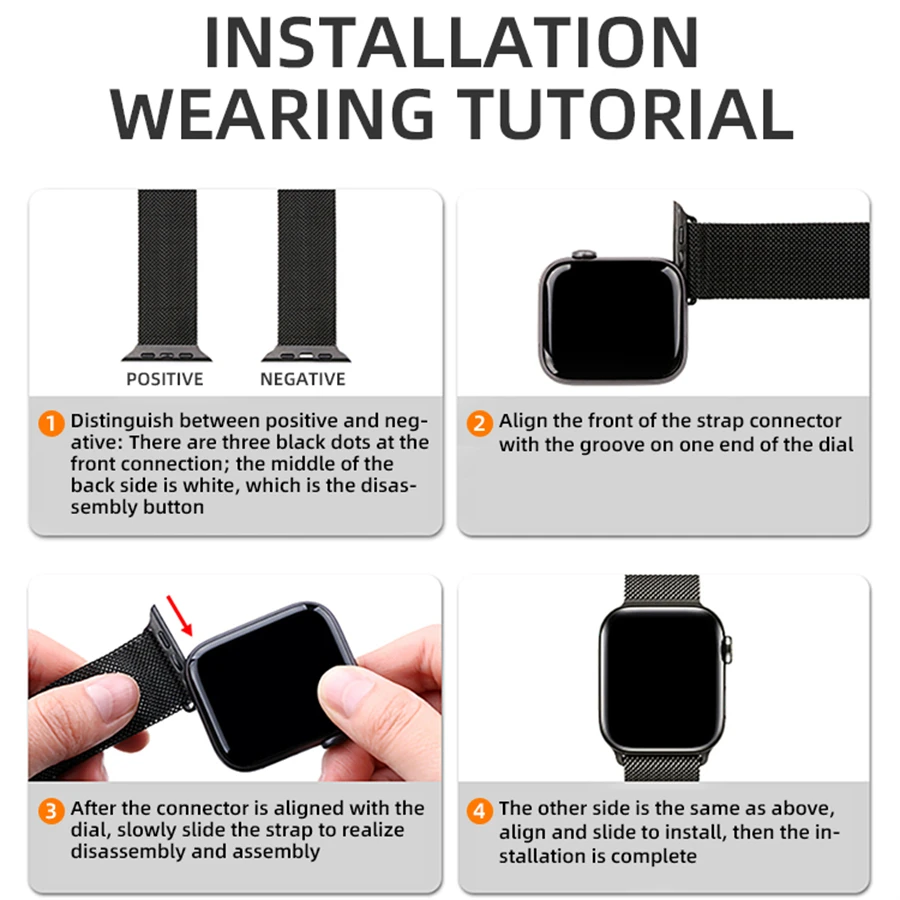 INSTALLATION
WEARING TUTORIAL

POSITIVE NEGATIVE

1 Distinguish between positive and negative: There are three black dots at the front connection; the middle of the back side is white, which is the disassembly button

2 Align the front of the strap connector with the groove on one end of the dial

3 After the connector is aligned with the dial, slowly slide the strap to realize disassembly and assembly

4 The other side is the same as above, align and slide to install, then the installation is complete