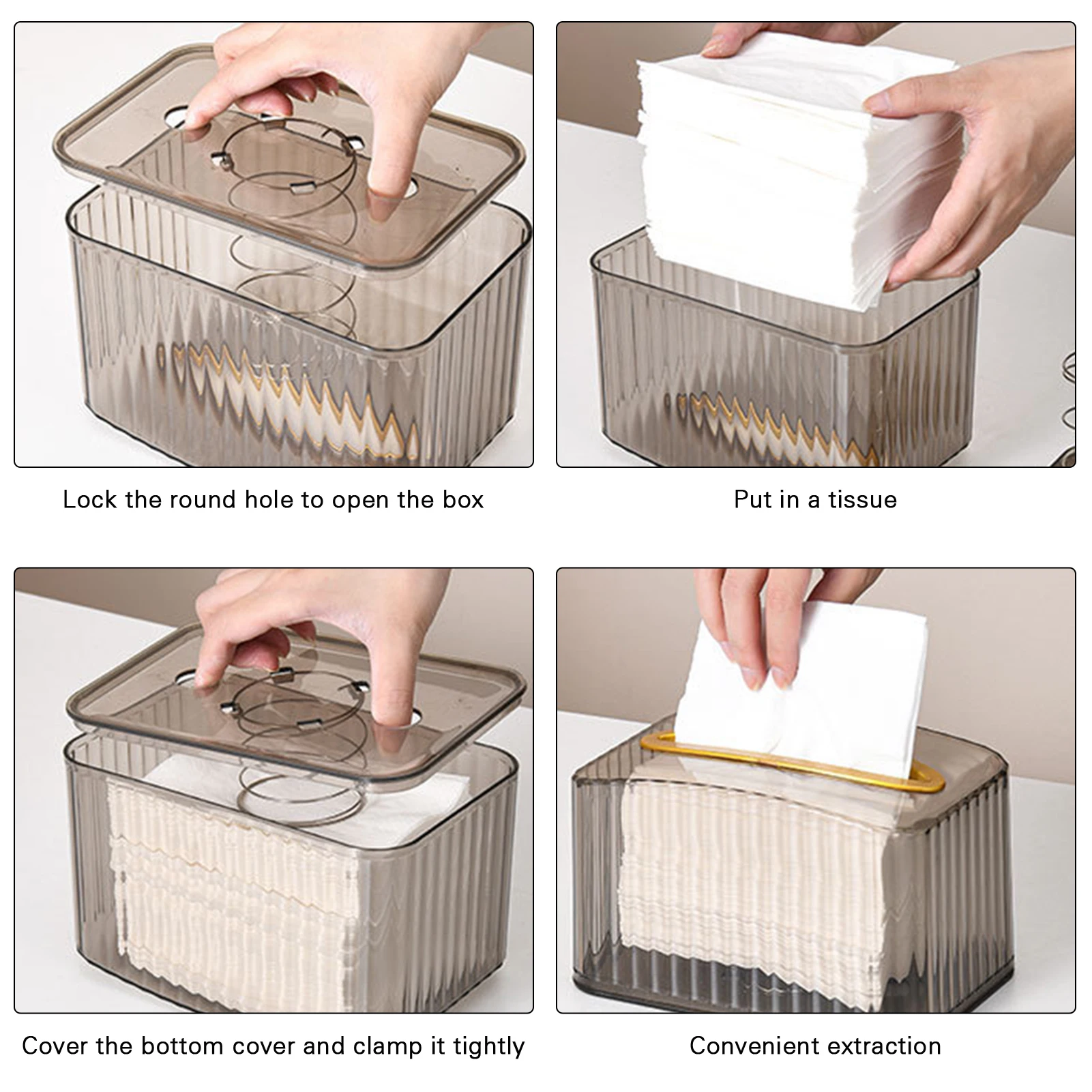 Lock the round hole to open the box

Put in a tissue

Cover the bottom cover and clamp it tightly

Convenient extraction