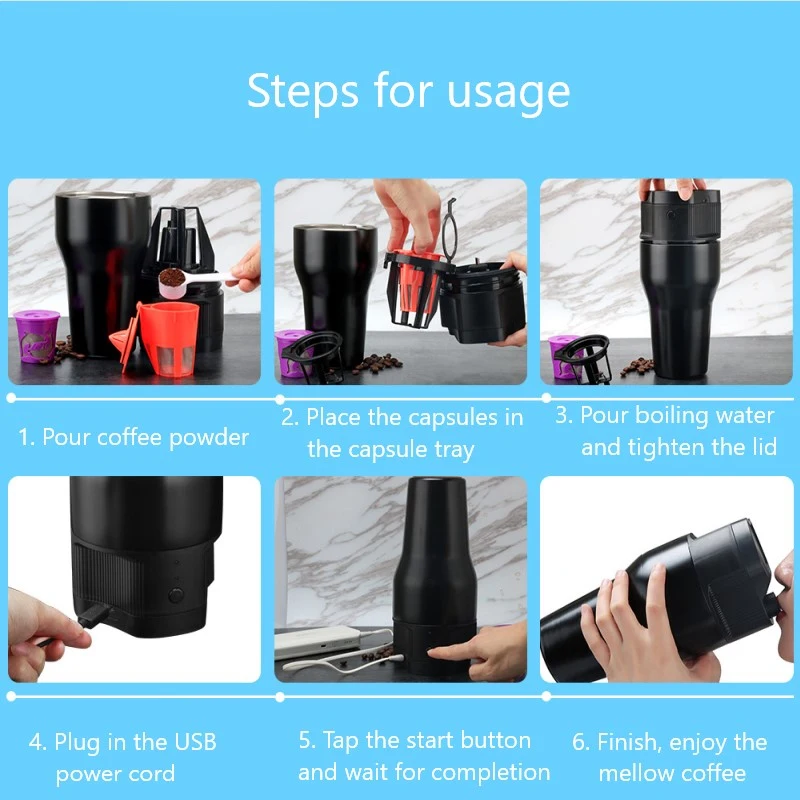 Steps for usage

1. Pour coffee powder

2. Place the capsules in the capsule tray

3. Pour boiling water and tighten the lid

4. Plug in the USB power cord

5. Tap the start button and wait for completion

6. Finish, enjoy the mellow coffee