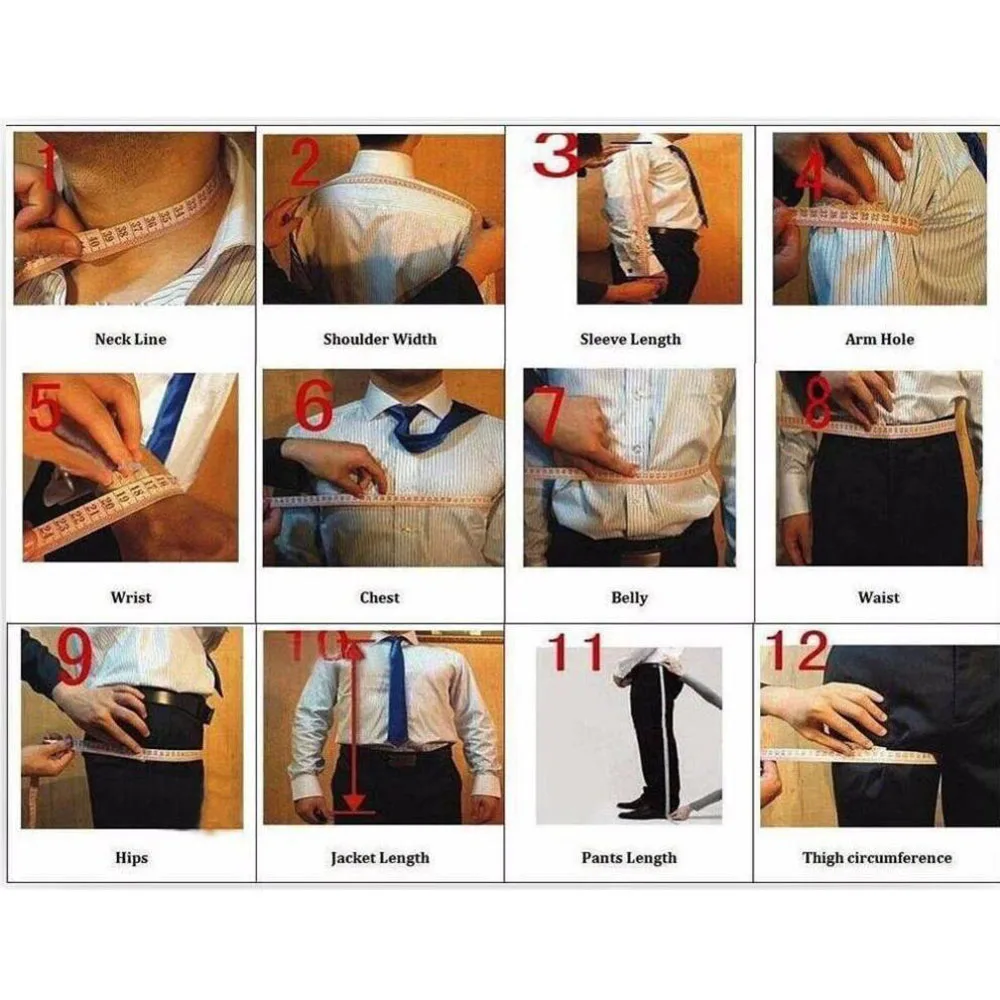 1
Neck Line

2
Shoulder Width

3
Sleeve Length

4
Arm Hole

5
Wrist

6
Chest

7
Belly

8
Waist

9
Hips

10
Jacket Length

11
Pants Length

12
Thigh circumference