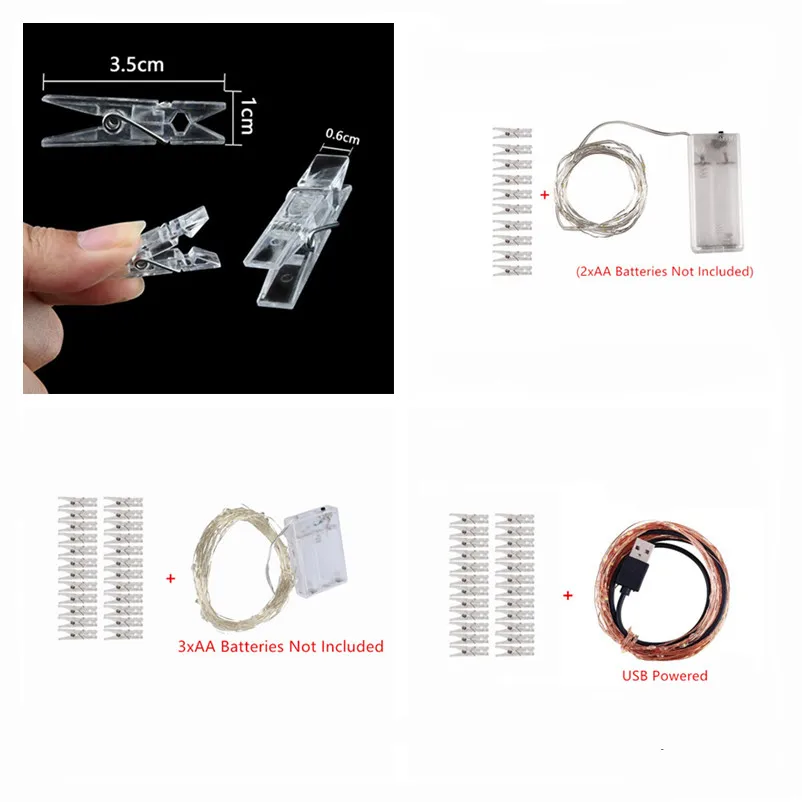 3.5cm
1cm
0.6cm

+
(2xAA Batteries Not Included)

+
3xAA Batteries Not Included

+
USB Powered