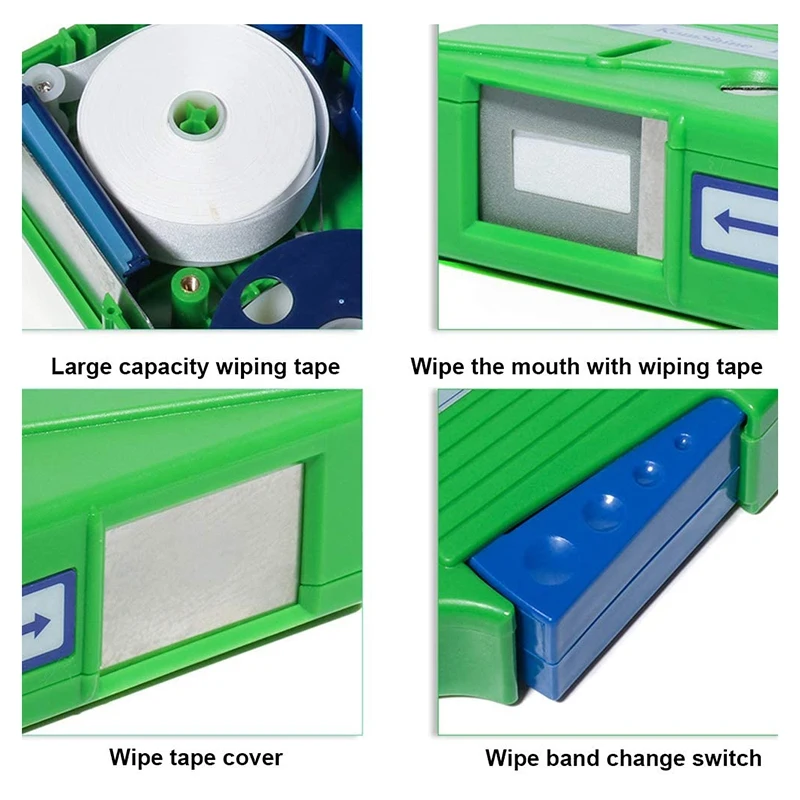 Large capacity wiping tape

Wipe the mouth with wiping tape

Wipe tape cover

Wipe band change switch