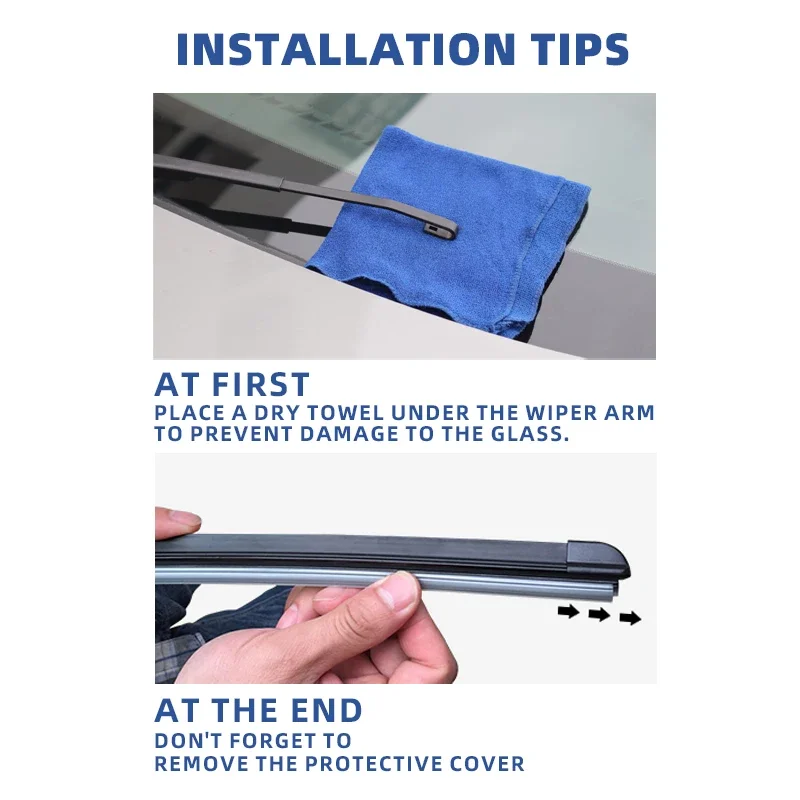 INSTALLATION TIPS

AT FIRST
PLACE A DRY TOWEL UNDER THE WIPER ARM TO PREVENT DAMAGE TO THE GLASS.

AT THE END
DON'T FORGET TO
REMOVE THE PROTECTIVE COVER