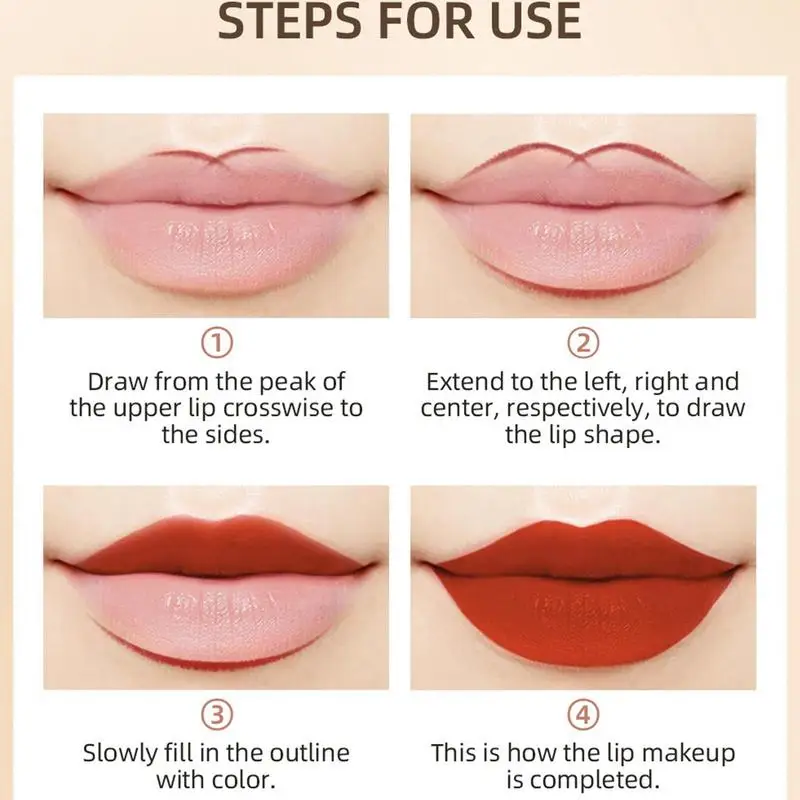 STEPS FOR USE

①
Draw from the peak of the upper lip crosswise to the sides.

②
Extend to the left, right and center, respectively, to draw the lip shape.

③
Slowly fill in the outline with color.

④
This is how the lip makeup is completed.