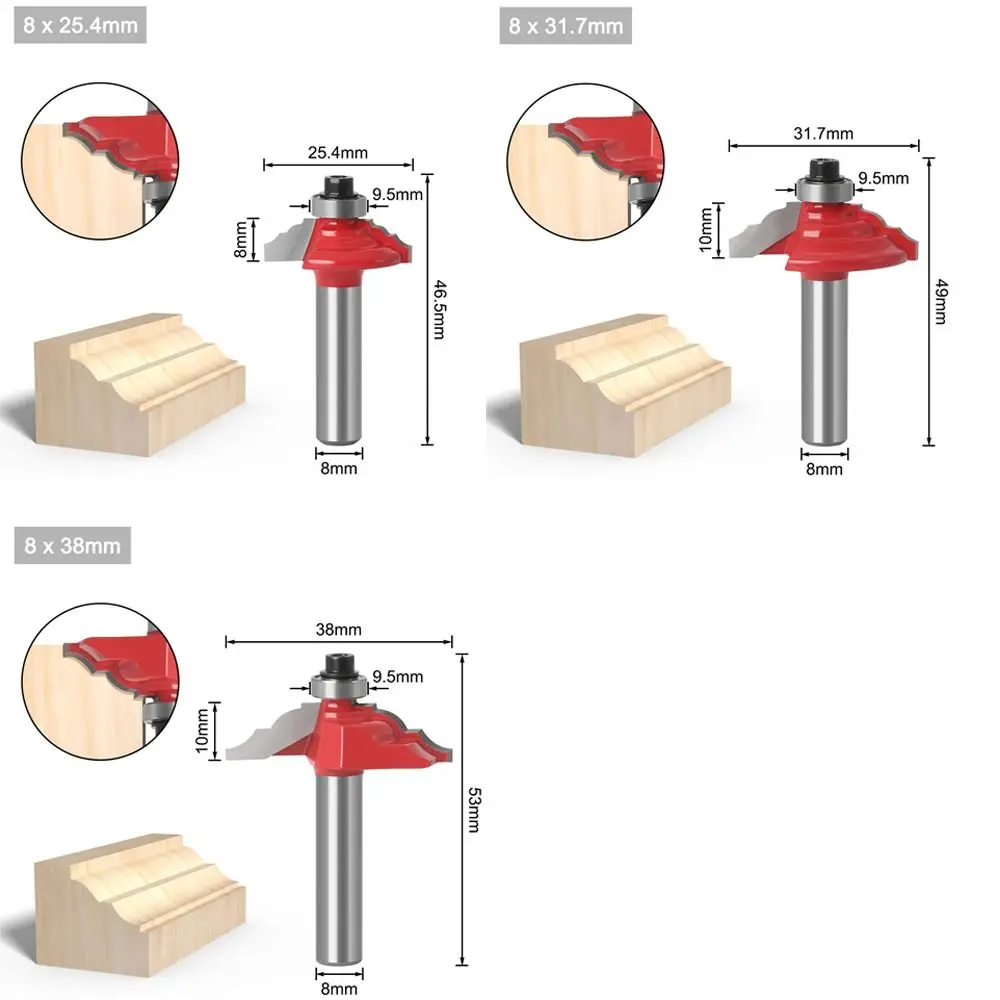 8 x 25.4mm

25.4mm
9.5mm
8mm
46.5mm
8mm

8 x 31.7mm

31.7mm
9.5mm
10mm
49mm
8mm

8 x 38mm

38mm
9.5mm
10mm
53mm
8mm