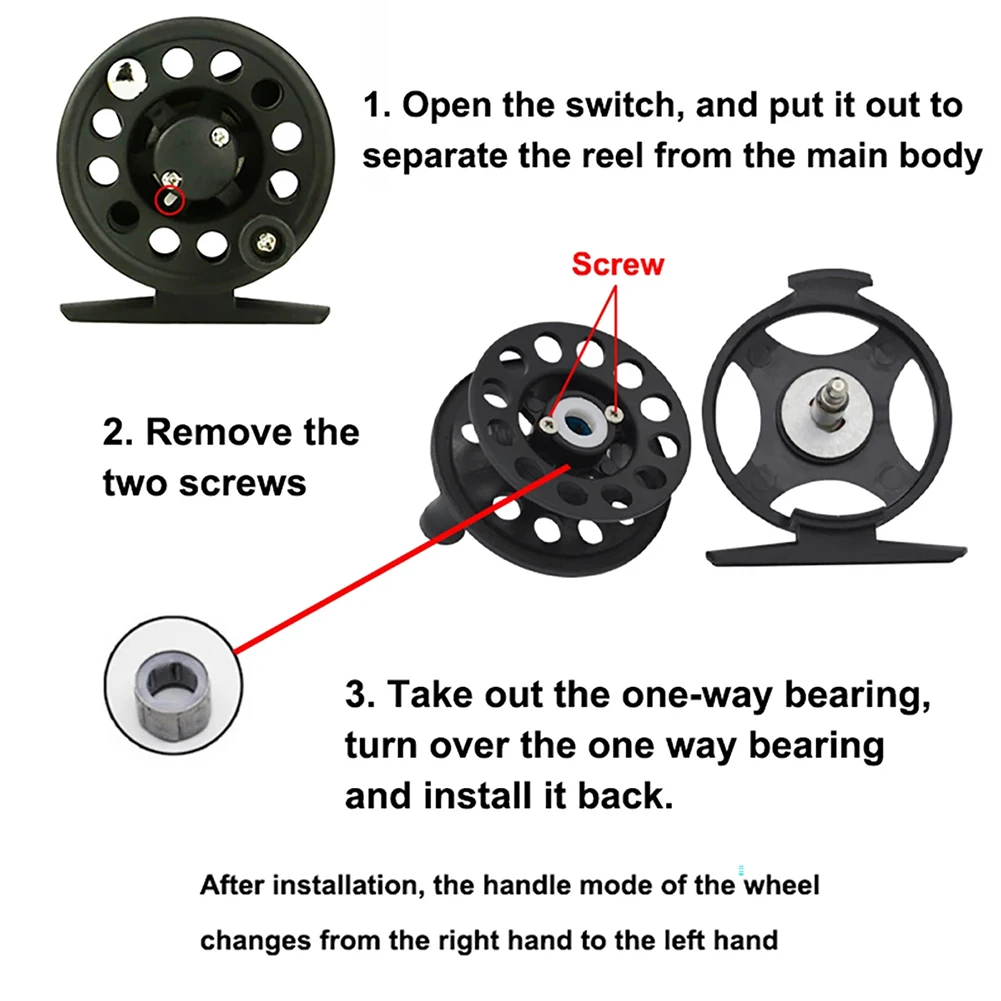 1. Open the switch, and put it out to separate the reel from the main body

Screw

2. Remove the two screws

3. Take out the one-way bearing, turn over the one way bearing and install it back.

After installation, the handle mode of the wheel changes from the right hand to the left hand