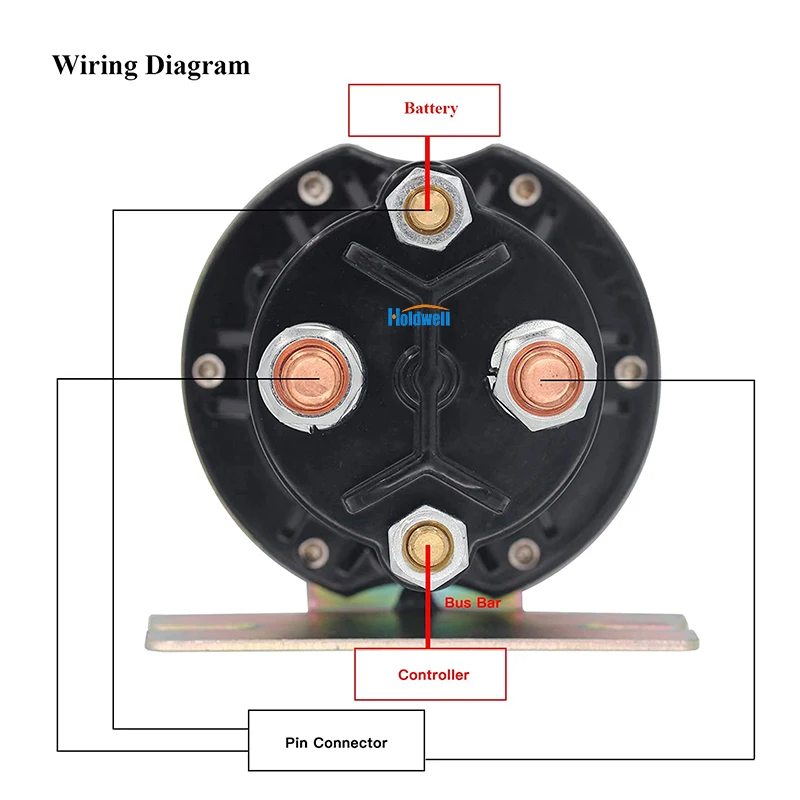 Wiring Diagram

Battery

Holdwell

Bus Bar

Controller

Pin Connector