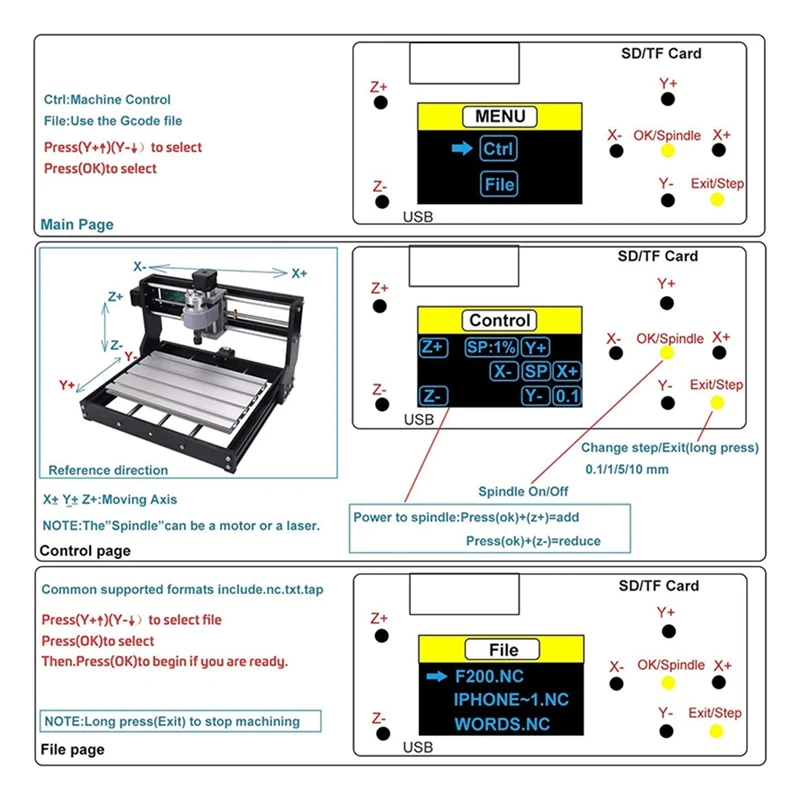 Ctrl:Machine Control
File:Use the Gcode file
Press(Y+↑)(Y-↓) to select
Press(OK)to select

Main Page

SD/TF Card
Z+
Y+
MENU
Ctrl
File
X-
OK/Spindle
X+
Z-
Y-
Exit/Step
USB

X-
X+
Z+
Z-
Y-
Y+
Reference direction

X± Y± Z+:Moving Axis
NOTE:The"Spindle"can be a motor or a laser.

Control page

SD/TF Card
Z+
Y+
Control
Z+
SP:1%
Y+
X-
SP
X+
Z-
Y-
0.1
X-
OK/Spindle
X+
Z-
Y-
Exit/Step
USB

Change step/Exit(long press)
0.1/1/5/10 mm
Spindle On/Off
Power to spindle:Press(ok)+(z+)=add
Press(ok)+(z-)=reduce

Common supported formats include.nc.txt.tap
Press(Y+↑)(Y-↓) to select file
Press(OK)to select
Then.Press(OK)to begin if you are ready.

NOTE:Long press(Exit) to stop machining

File page

SD/TF Card
Z+
Y+
File
F200.NC
IPHONE~1.NC
WORDS.NC
X-
OK/Spindle
X+
Z-
Y-
Exit/Step
USB