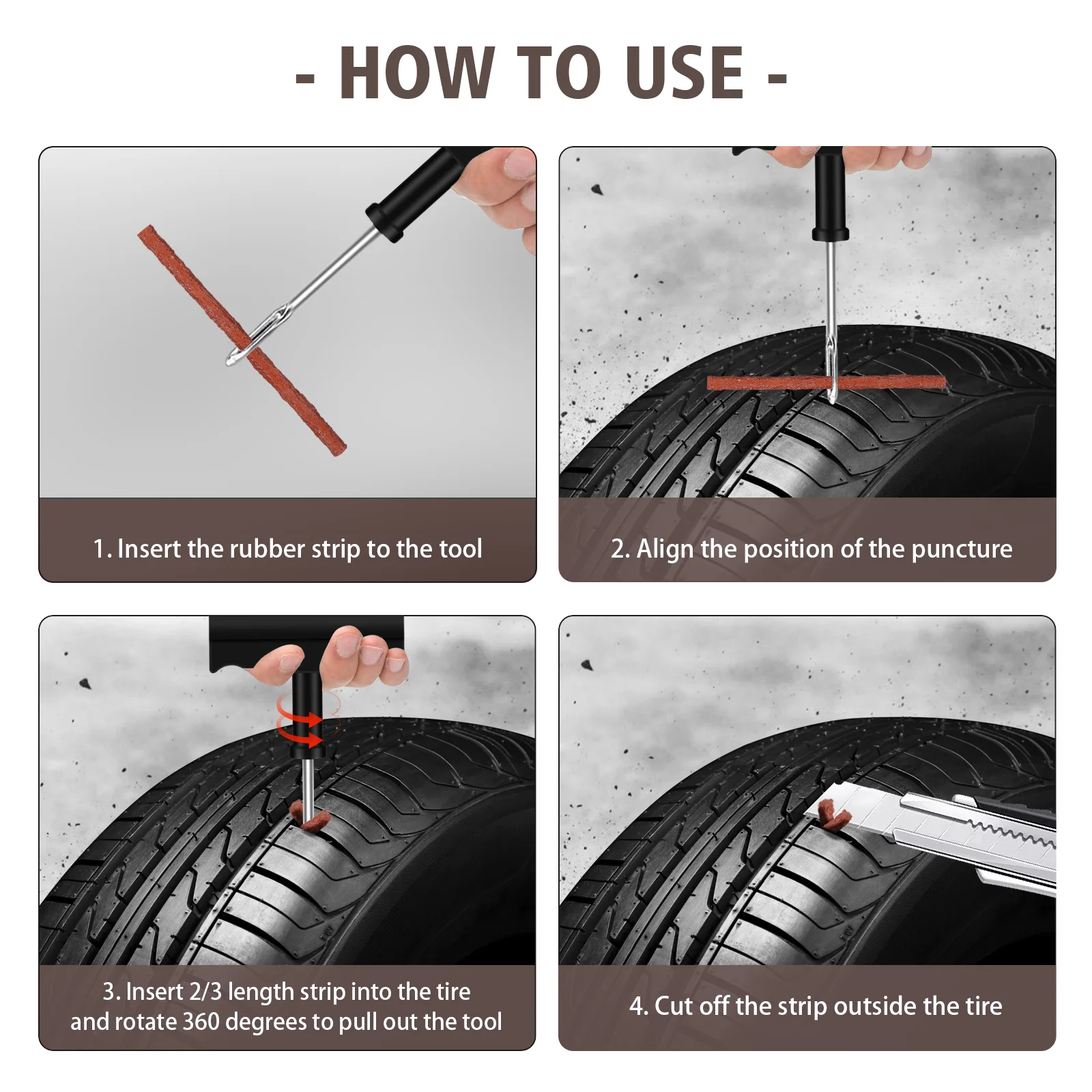 - HOW TO USE -

1. Insert the rubber strip to the tool

2. Align the position of the puncture

3. Insert 2/3 length strip into the tire and rotate 360 degrees to pull out the tool

4. Cut off the strip outside the tire