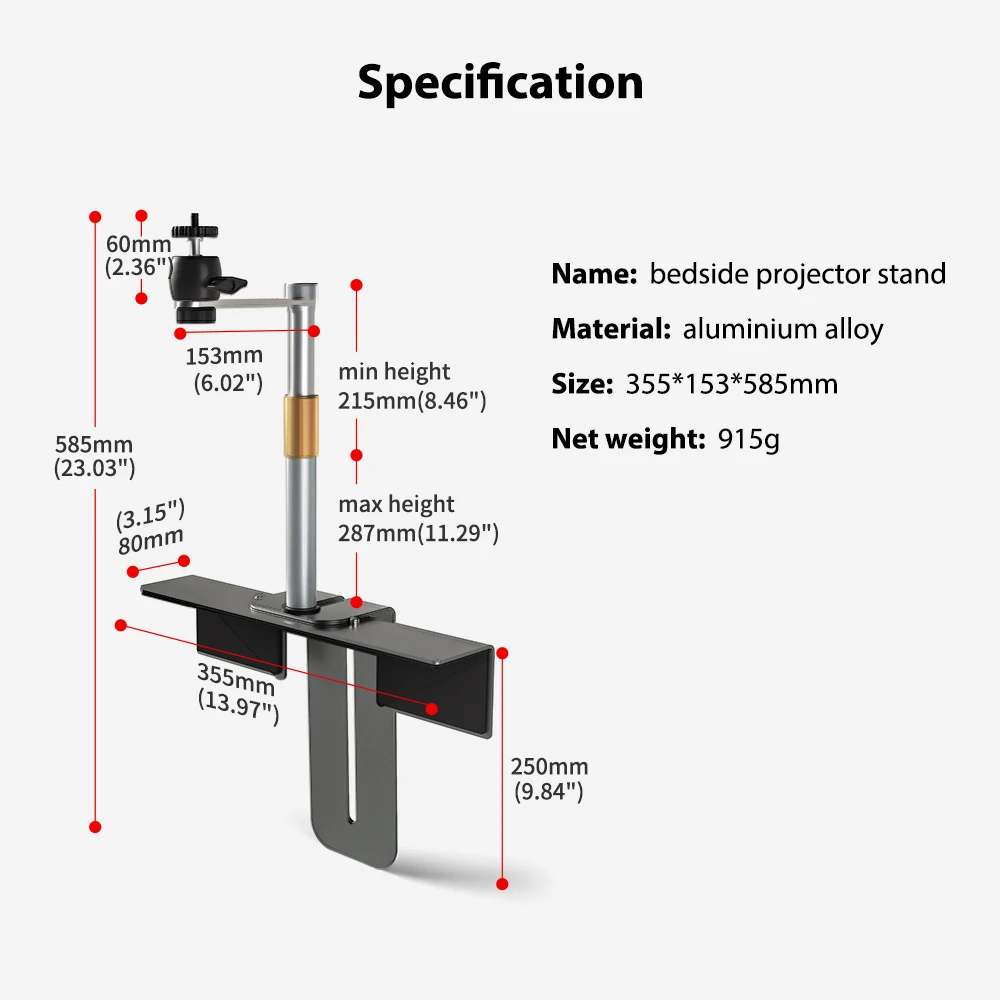 Specification

60mm
(2.36")

153mm
(6.02")

min height
215mm(8.46")

585mm
(23.03")

max height
287mm(11.29")

(3.15")
80mm

355mm
(13.97")

250mm
(9.84")

Name: bedside projector stand

Material: aluminium alloy

Size: 355*153*585mm

Net weight: 915g