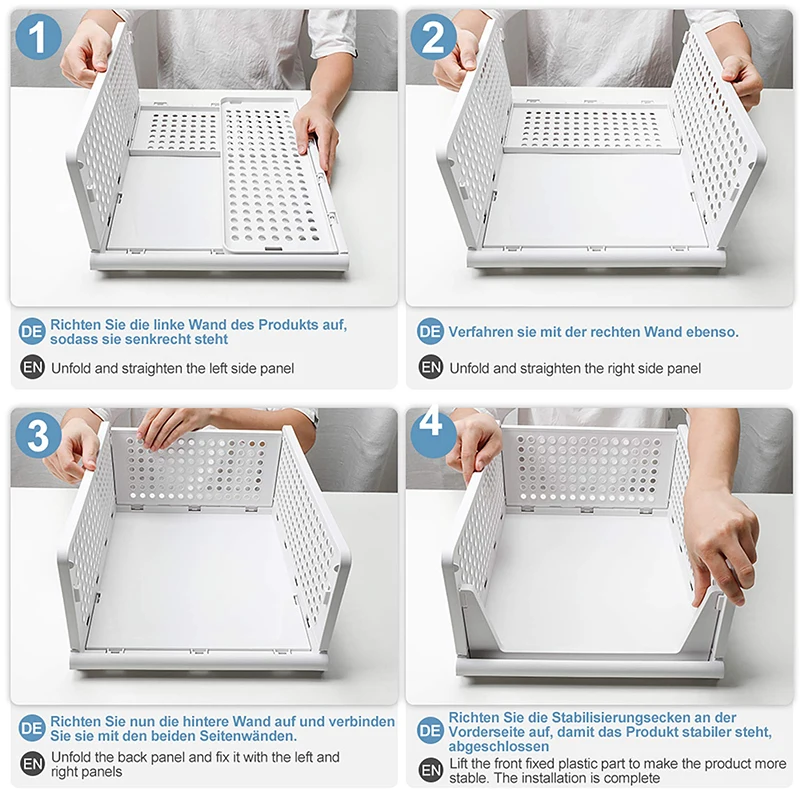 1

DE Richten Sie die linke Wand des Produkts auf, sodass sie senkrecht steht

EN Unfold and straighten the left side panel

2

DE Verfahren sie mit der rechten Wand ebenso.

EN Unfold and straighten the right side panel

3

DE Richten Sie nun die hintere Wand auf und verbinden Sie sie mit den beiden Seitenwänden.

EN Unfold the back panel and fix it with the left and right panels

4

DE Richten Sie die Stabilisierungsecken an der Vorderseite auf, damit das Produkt stabiler steht, abgeschlossen

EN Lift the front fixed plastic part to make the product more stable. The installation is complete