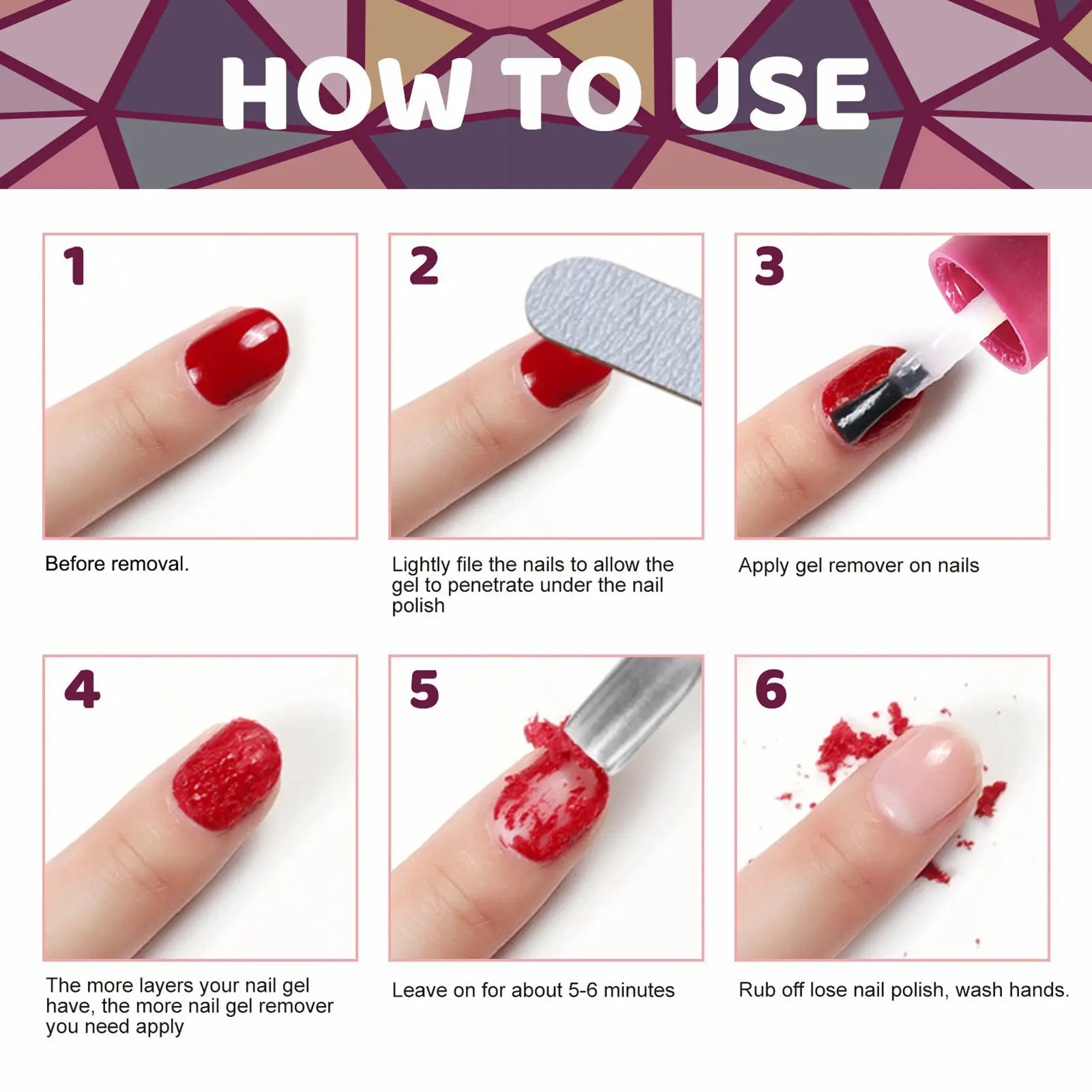 HOW TO USE

1

Before removal.

2

Lightly file the nails to allow the gel to penetrate under the nail polish

3

Apply gel remover on nails

4

The more layers your nail gel have, the more nail gel remover you need apply

5

Leave on for about 5-6 minutes

6

Rub off lose nail polish, wash hands.