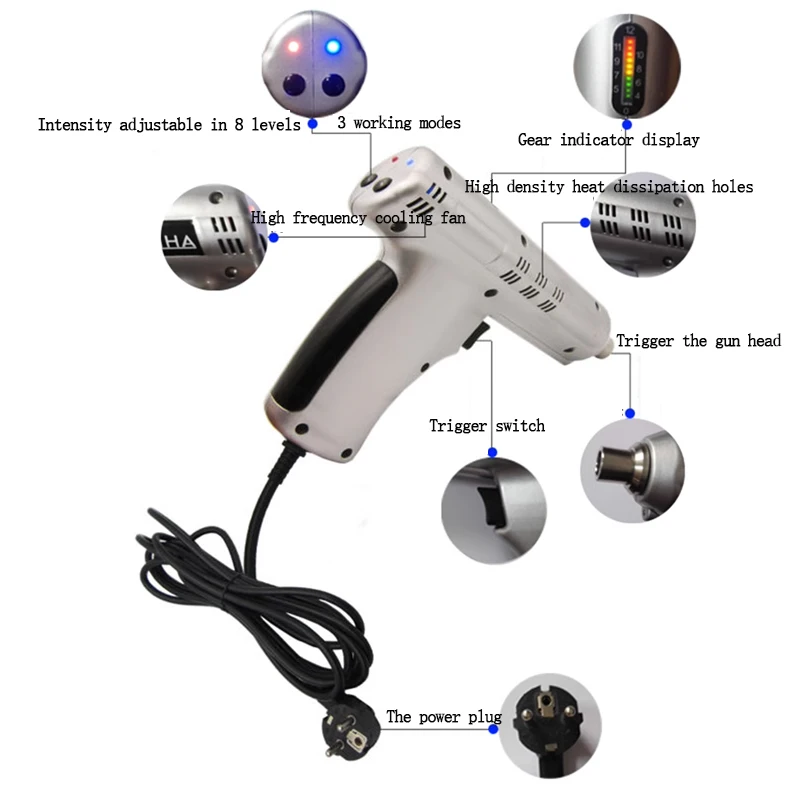 Intensity adjustable in 8 levels

3 working modes

12
11
10
9
8
7
6
5
4

Gear indicator display

High density heat dissipation holes

HA

High frequency cooling fan

Trigger the gun head

Trigger switch

The power plug