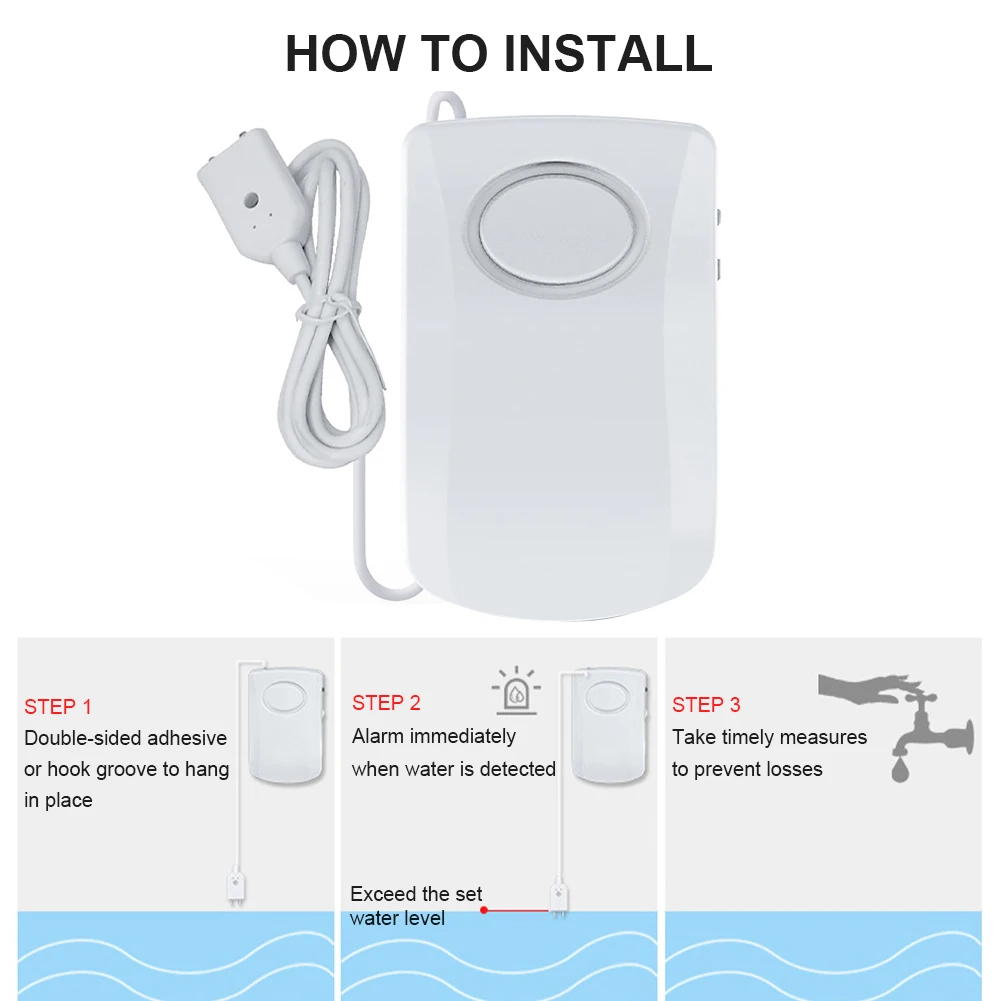 HOW TO INSTALL

STEP 1
Double-sided adhesive or hook groove to hang in place

STEP 2
Alarm immediately when water is detected

Exceed the set water level

STEP 3
Take timely measures to prevent losses