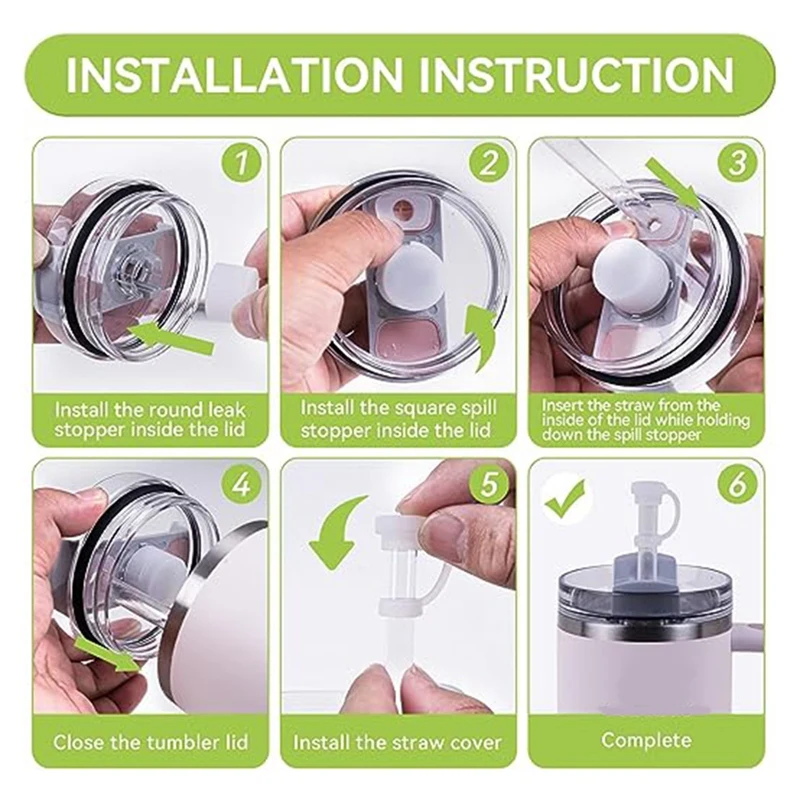 INSTALLATION INSTRUCTION

1

Install the round leak stopper inside the lid

2

Install the square spill stopper inside the lid

3

Insert the straw from the inside of the lid while holding down the spill stopper

4

Close the tumbler lid

5

Install the straw cover

6

Complete