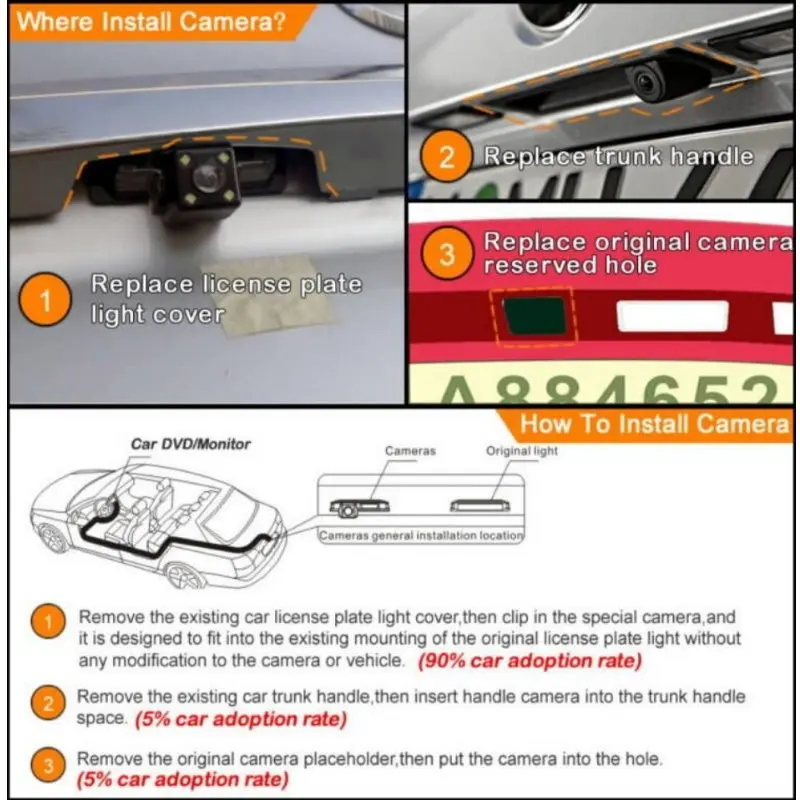 Where Install Camera?

1 Replace license plate light cover

2 Replace trunk handle

3 Replace original camera reserved hole

A884652

How To Install Camera

Car DVD/Monitor

Cameras

Original light

Cameras general installation location

1 Remove the existing car license plate light cover,then clip in the special camera,and it is designed to fit into the existing mounting of the original license plate light without any modification to the camera or vehicle. (90% car adoption rate)

2 Remove the existing car trunk handle,then insert handle camera into the trunk handle space. (5% car adoption rate)

3 Remove the original camera placeholder,then put the camera into the hole. (5% car adoption rate)