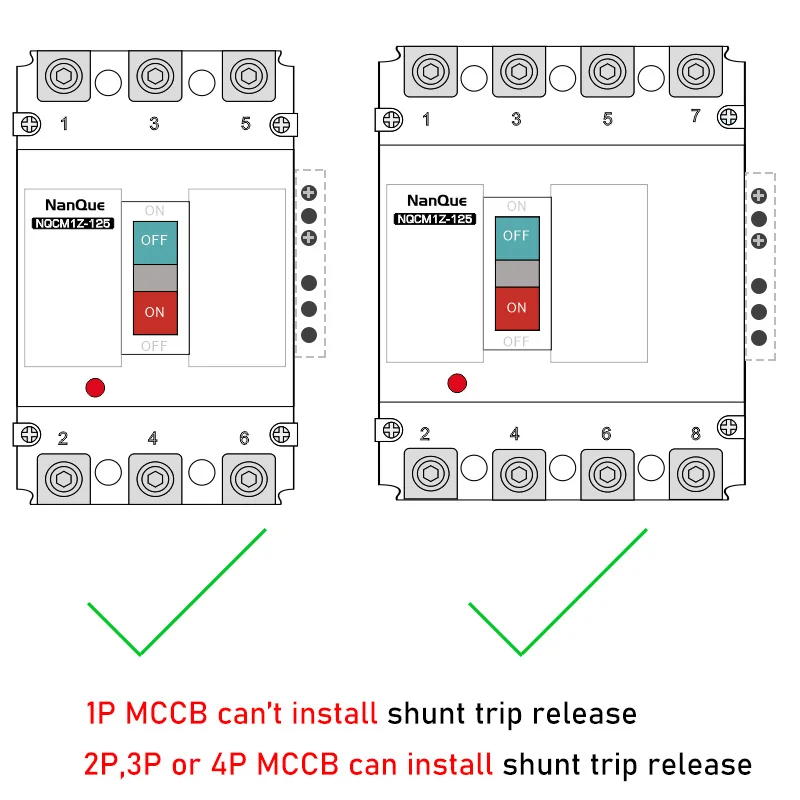 1 3 5

NanQue
NQCM1Z-125

ON
OFF
ON
OFF

2 4 6

1 3 5 7

NanQue
NQCM1Z-125

ON
OFF
ON
OFF

2 4 6 8

1P MCCB can't install shunt trip release

2P,3P or 4P MCCB can install shunt trip release