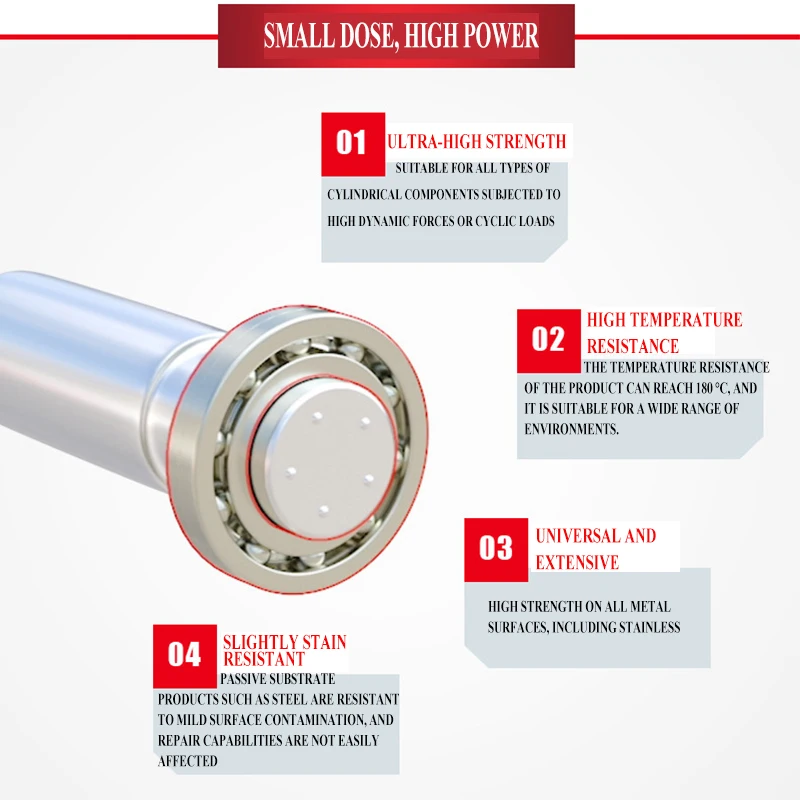 SMALL DOSE, HIGH POWER

01 ULTRA-HIGH STRENGTH
SUITABLE FOR ALL TYPES OF CYLINDRICAL COMPONENTS SUBJECTED TO HIGH DYNAMIC FORCES OR CYCLIC LOADS

02 HIGH TEMPERATURE RESISTANCE
THE TEMPERATURE RESISTANCE OF THE PRODUCT CAN REACH 180 °C, AND IT IS SUITABLE FOR A WIDE RANGE OF ENVIRONMENTS.

03 UNIVERSAL AND EXTENSIVE
HIGH STRENGTH ON ALL METAL SURFACES, INCLUDING STAINLESS

04 SLIGHTLY STAIN RESISTANT
PASSIVE SUBSTRATE PRODUCTS SUCH AS STEEL ARE RESISTANT TO MILD SURFACE CONTAMINATION, AND REPAIR CAPABILITIES ARE NOT EASILY AFFECTED