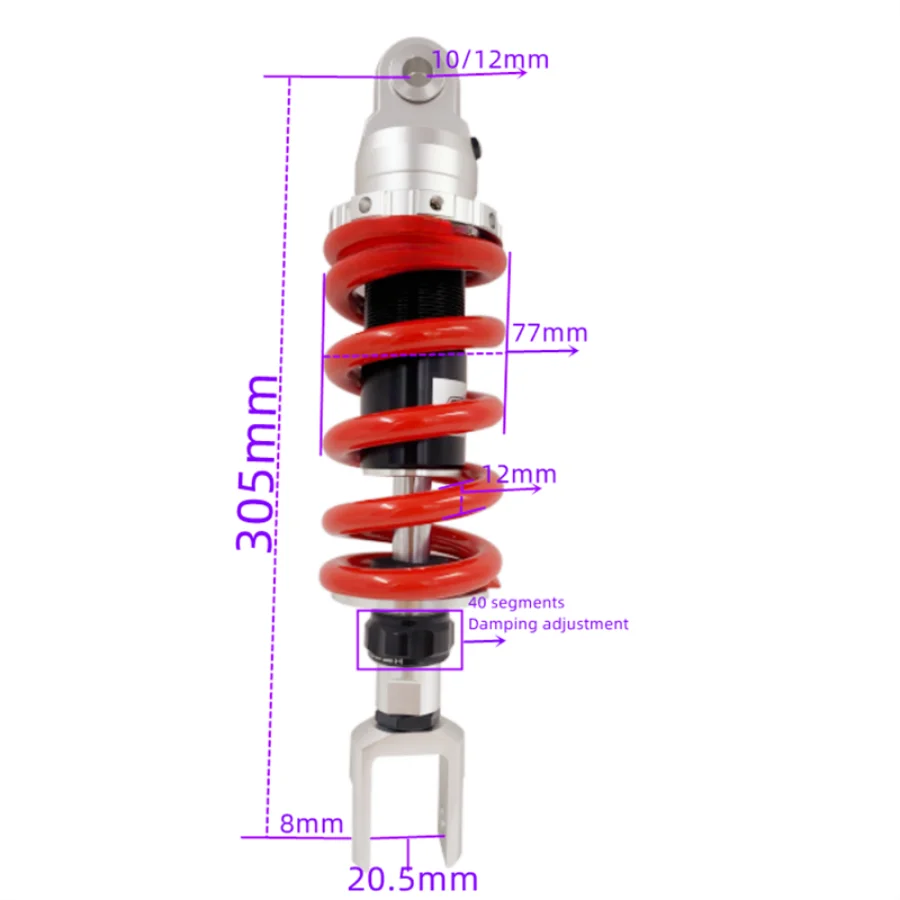 10/12mm

305mm

77mm

12mm

40 segments
Damping adjustment

8mm

20.5mm