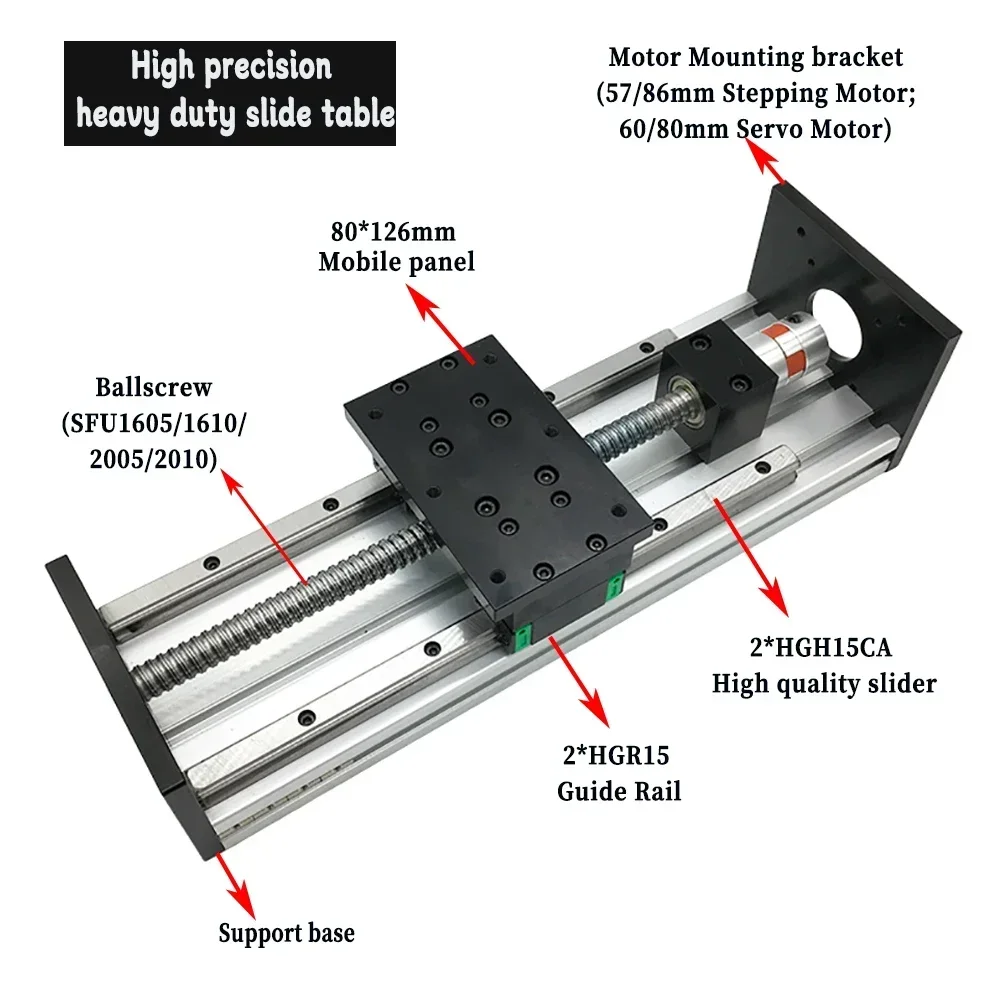 High precision
heavy duty slide table

Motor Mounting bracket
(57/86mm Stepping Motor;
60/80mm Servo Motor)

80*126mm
Mobile panel

Ballscrew
(SFU1605/1610/
2005/2010)

2*HGH15CA
High quality slider

2*HGR15
Guide Rail

Support base