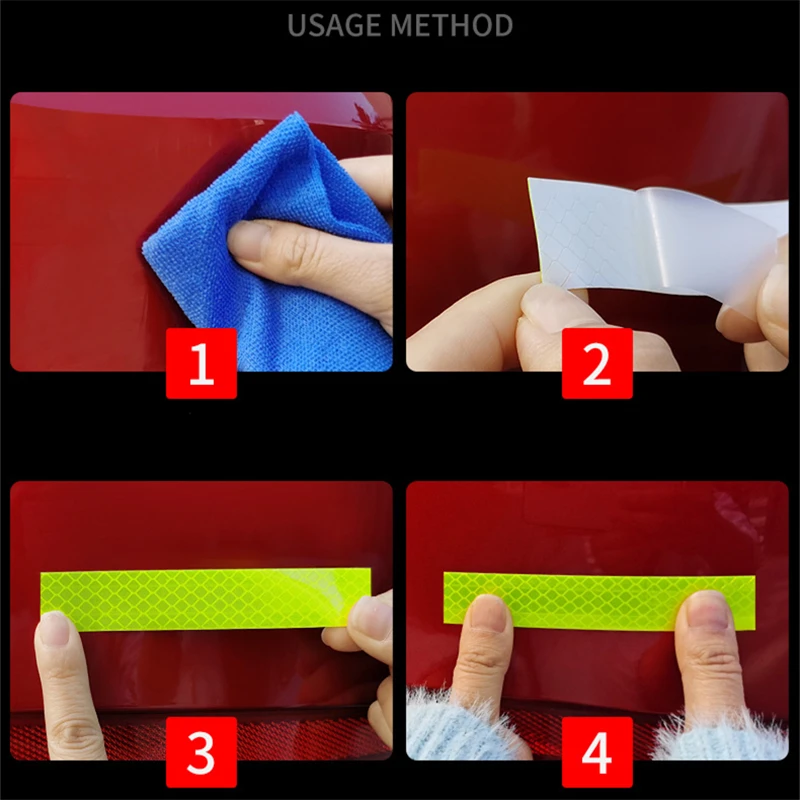 USAGE METHOD

1

2

3

4