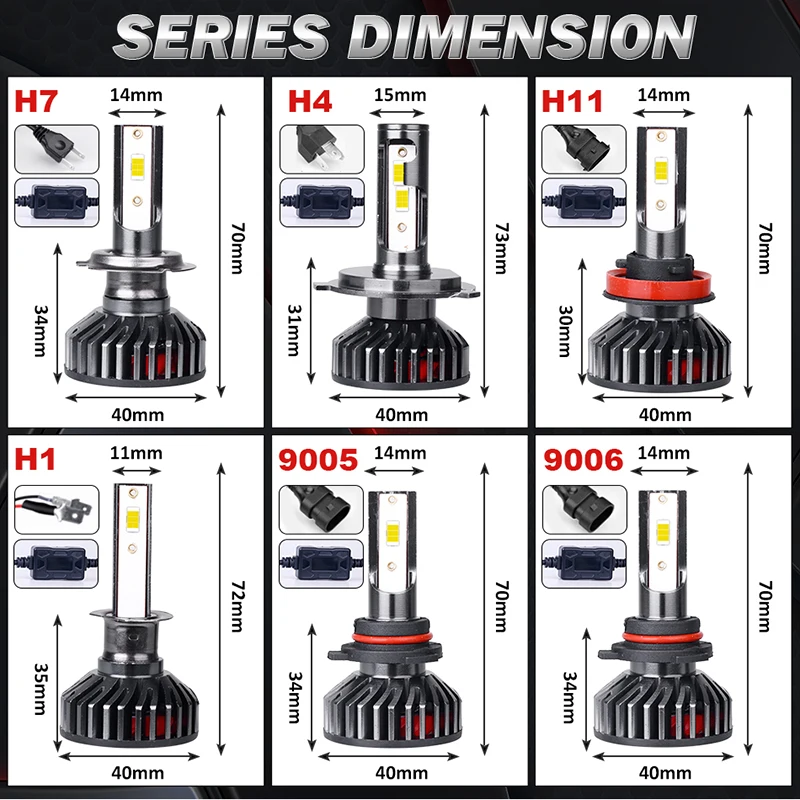 SERIES DIMENSION

H7
14mm
70mm
34mm
40mm

H4
15mm
73mm
31mm
40mm

H11
14mm
70mm
30mm
40mm

H1
11mm
72mm
35mm
40mm

9005
14mm
70mm
34mm
40mm

9006
14mm
70mm
34mm
40mm