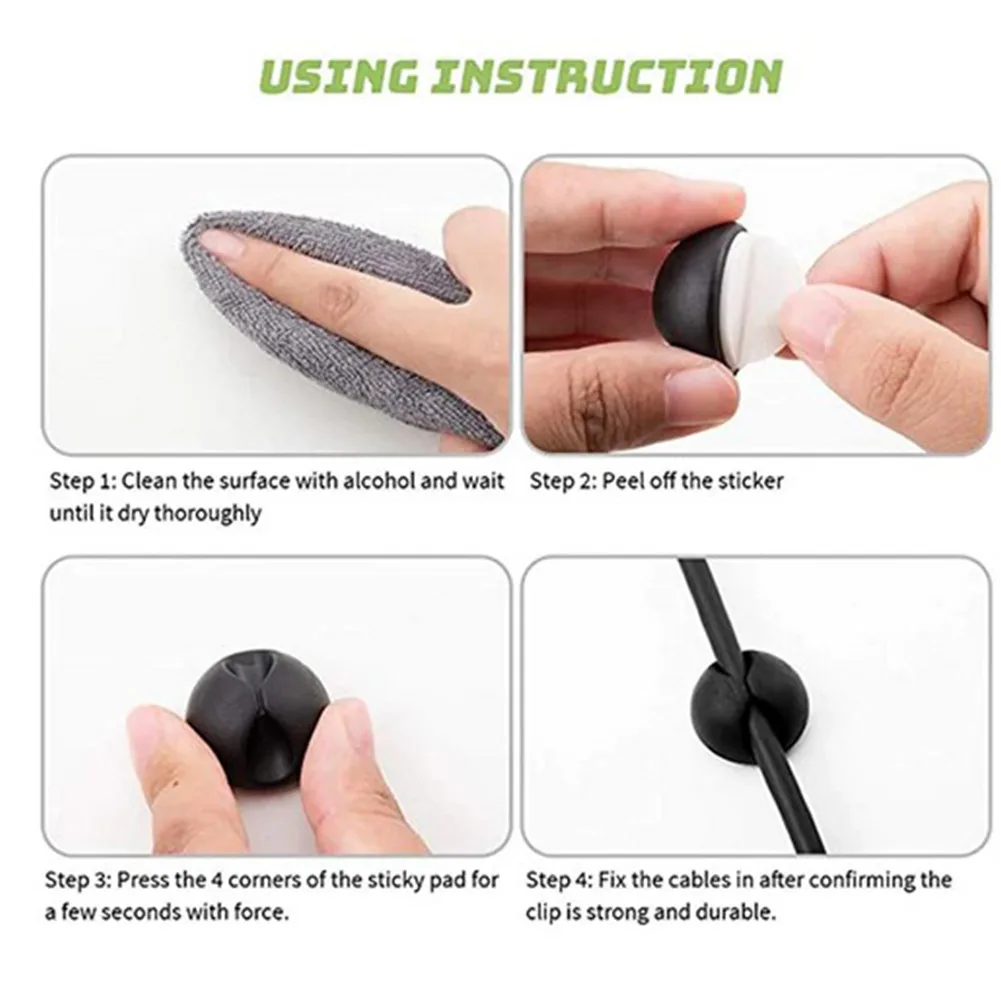 USING INSTRUCTION

Step 1: Clean the surface with alcohol and wait until it dry thoroughly

Step 2: Peel off the sticker

Step 3: Press the 4 corners of the sticky pad for a few seconds with force.

Step 4: Fix the cables in after confirming the clip is strong and durable.